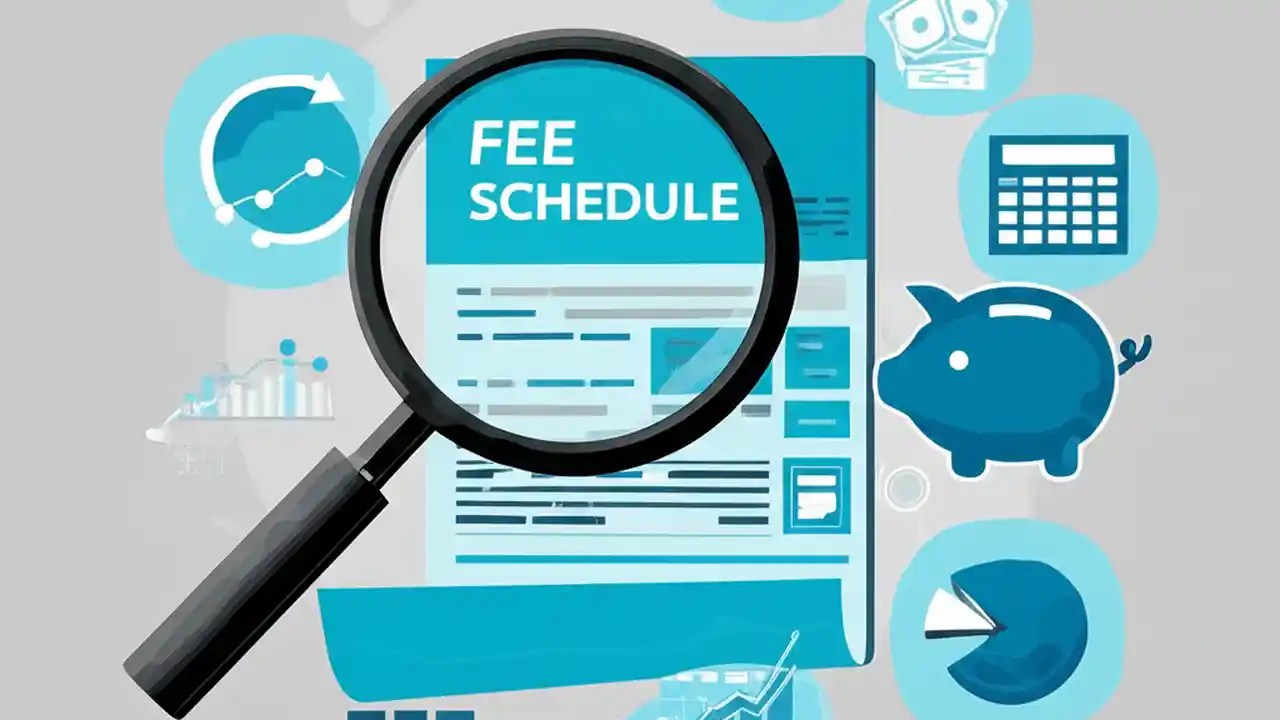 FEE
SCHEDULE