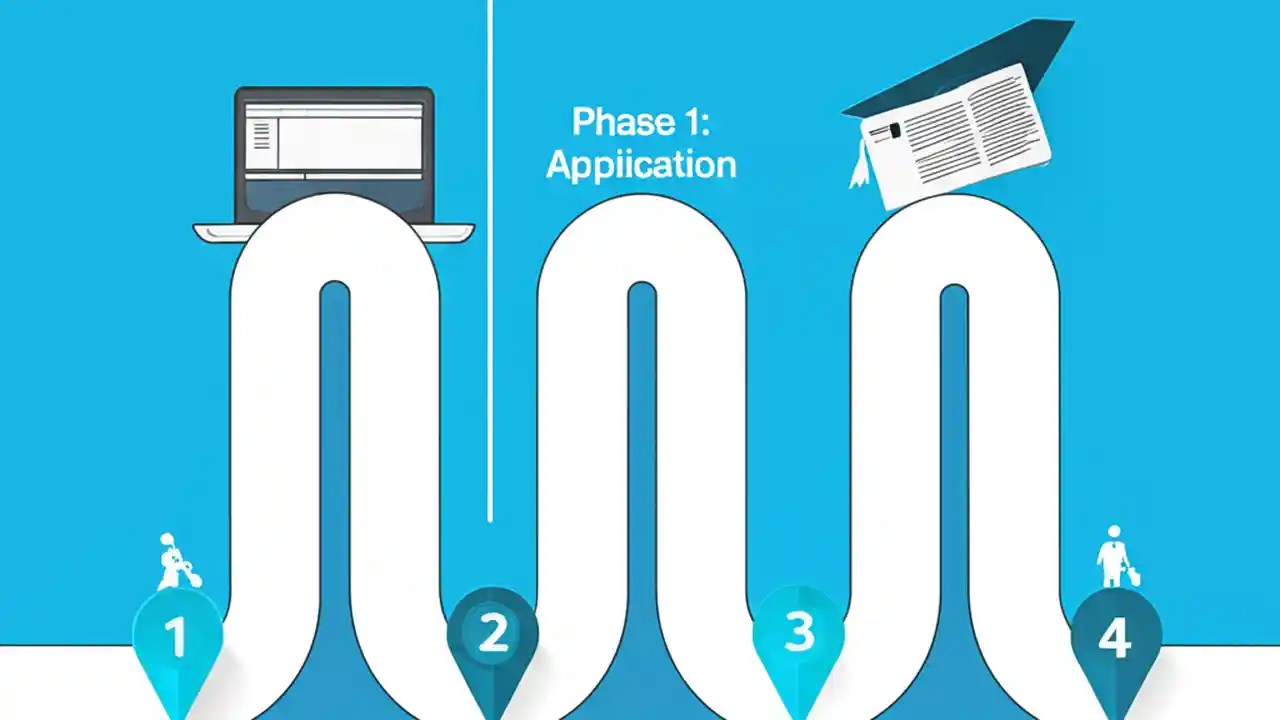 Phase 1:
Appiication

1

2

3

4