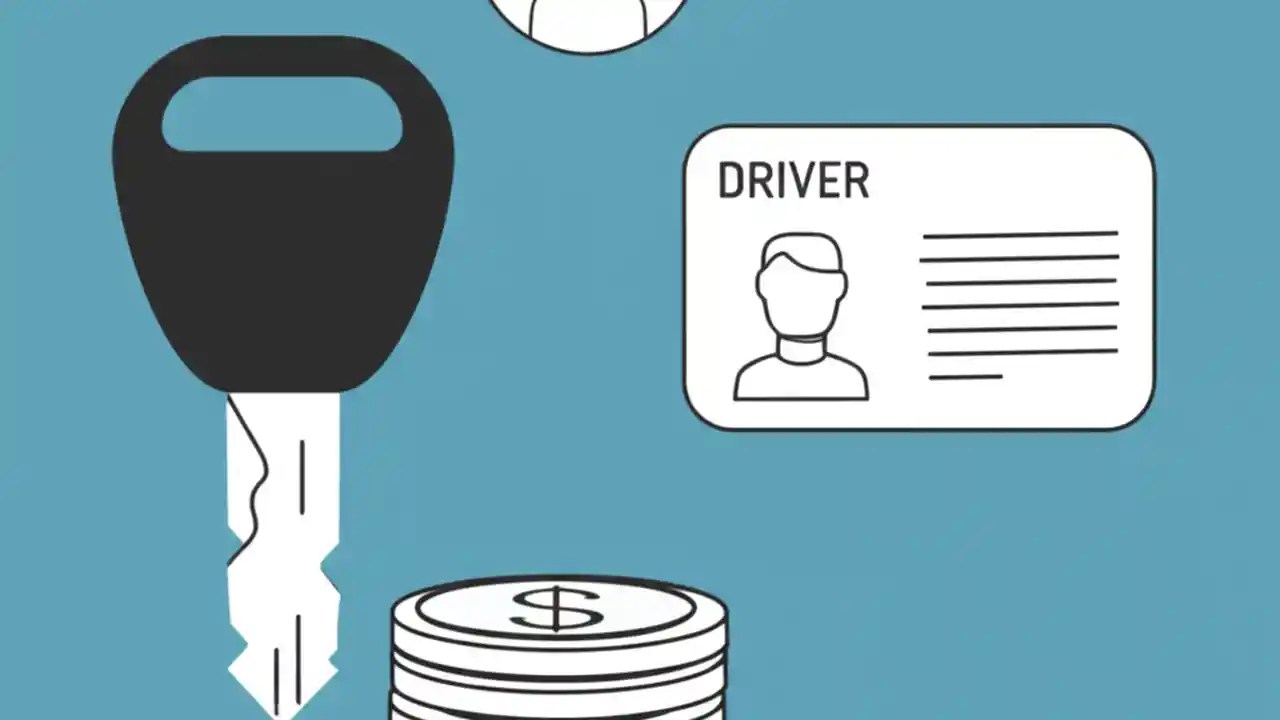 DRIVER

$