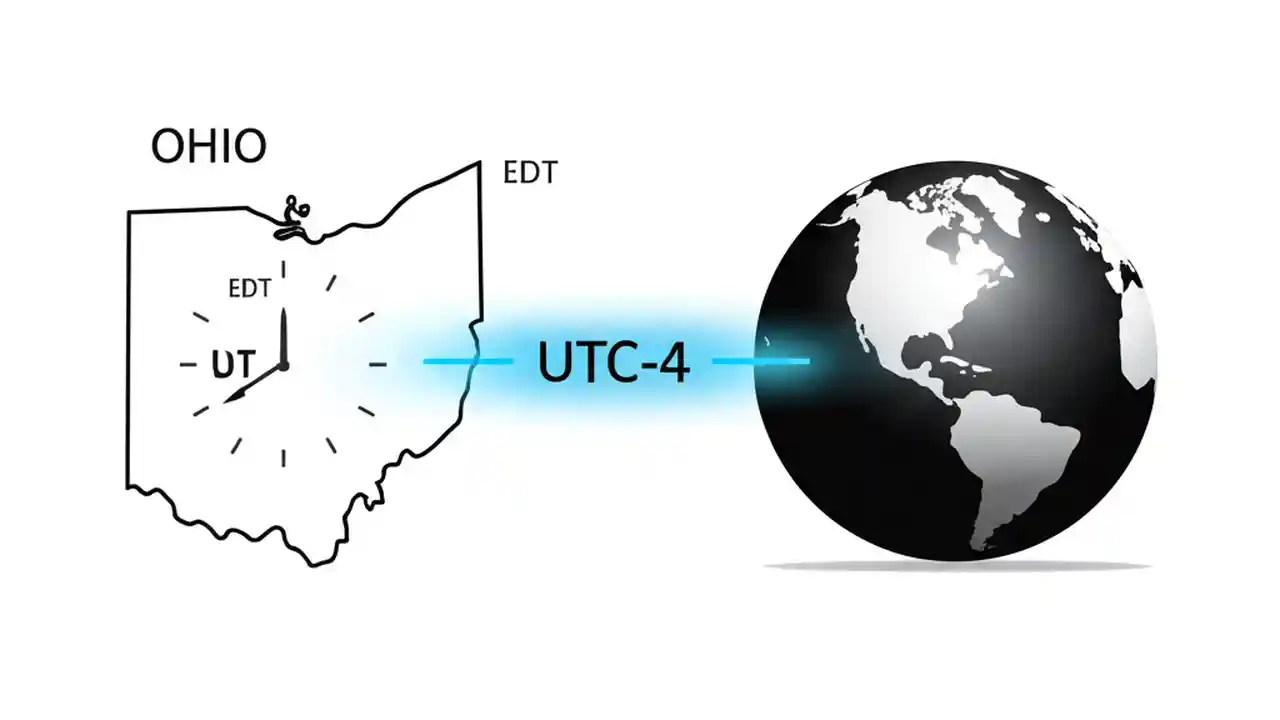 OHIO

EDT

EDT

UT

UTC-4