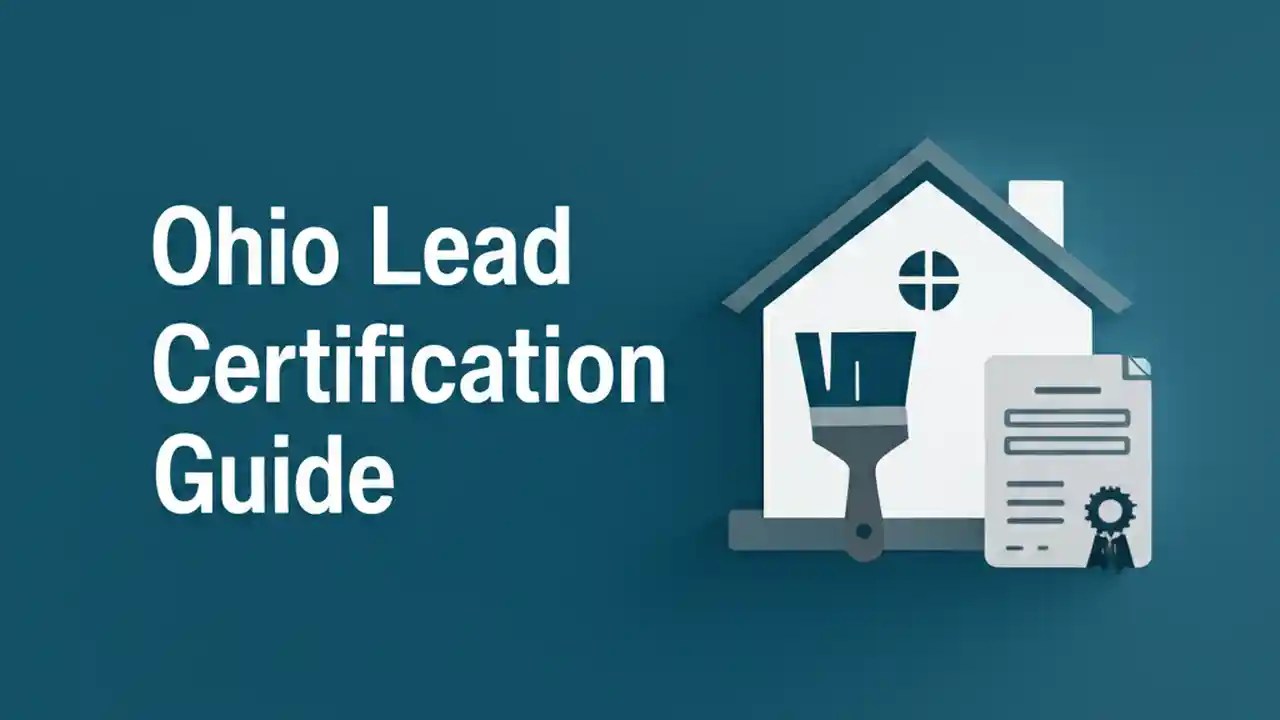 Ohio Lead Certification Guide