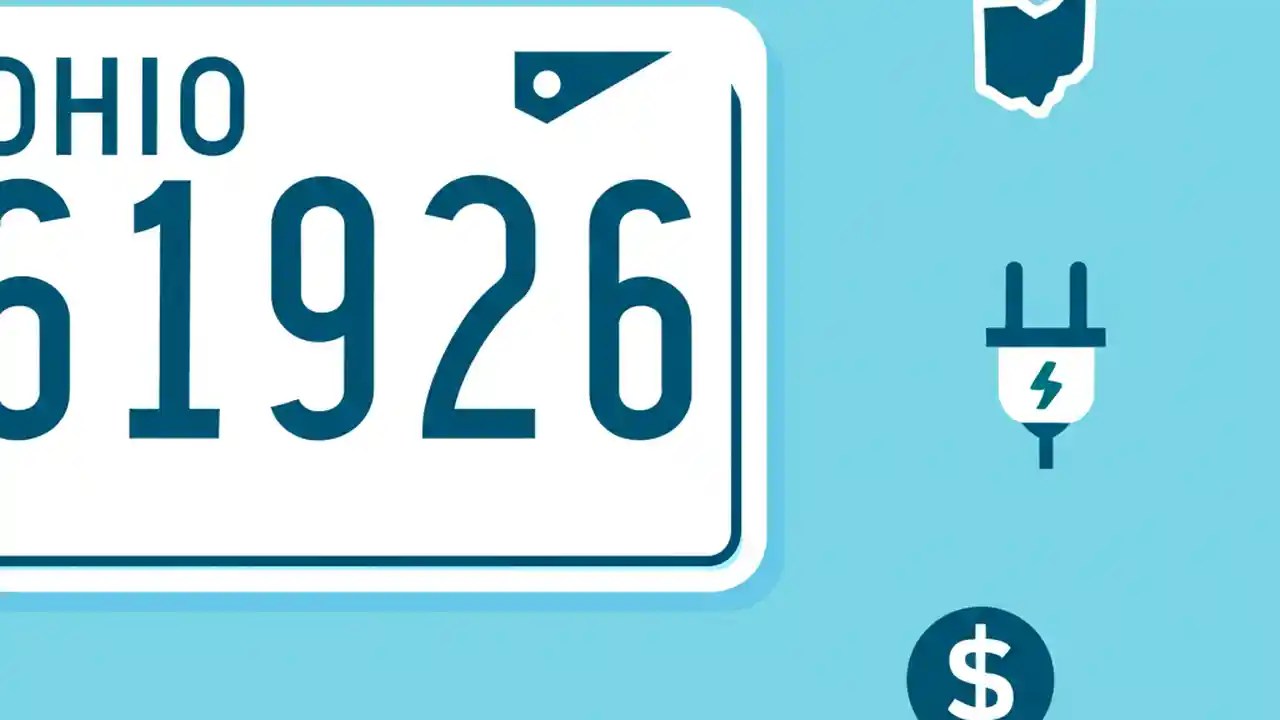 OHIO
61926
$