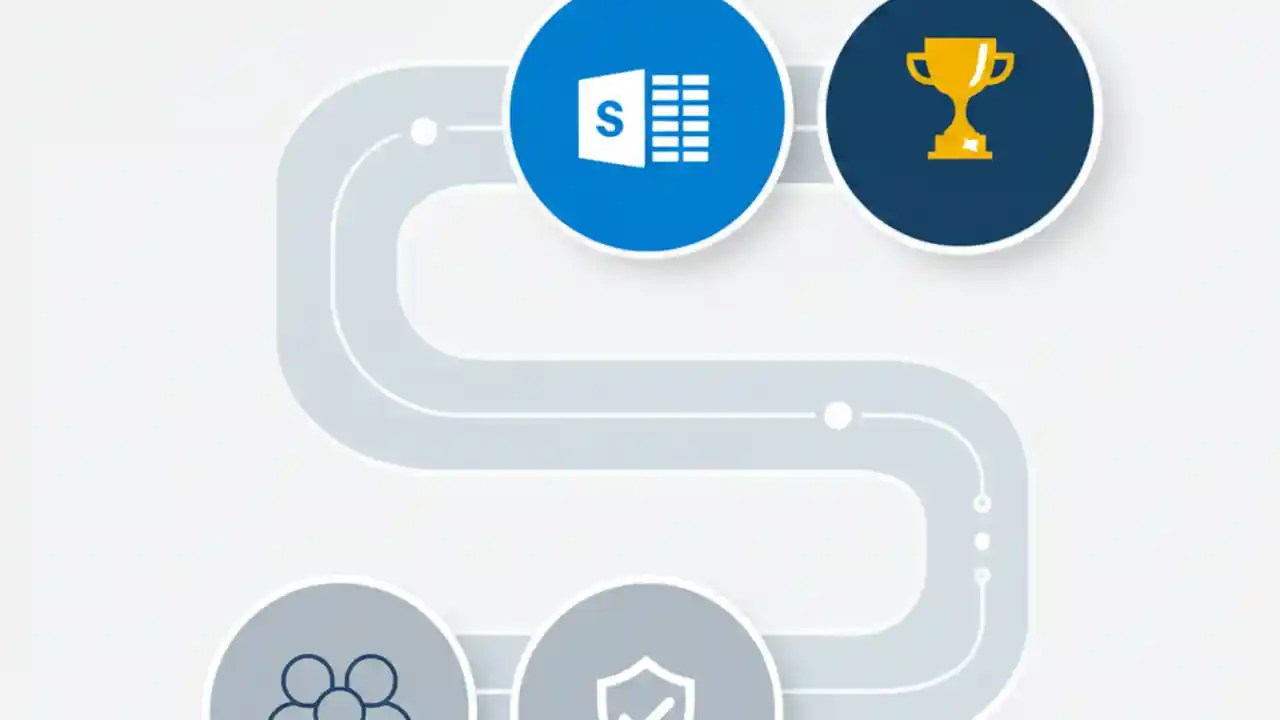 S