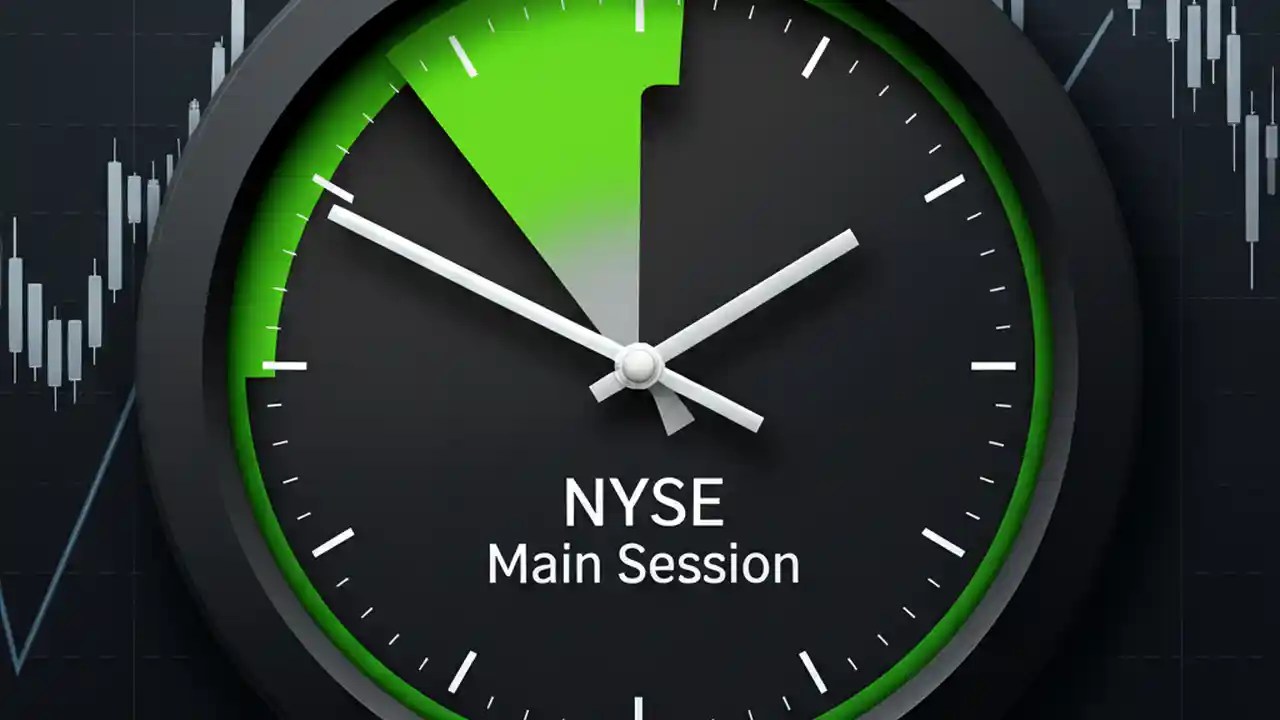 NYSE
Main Session