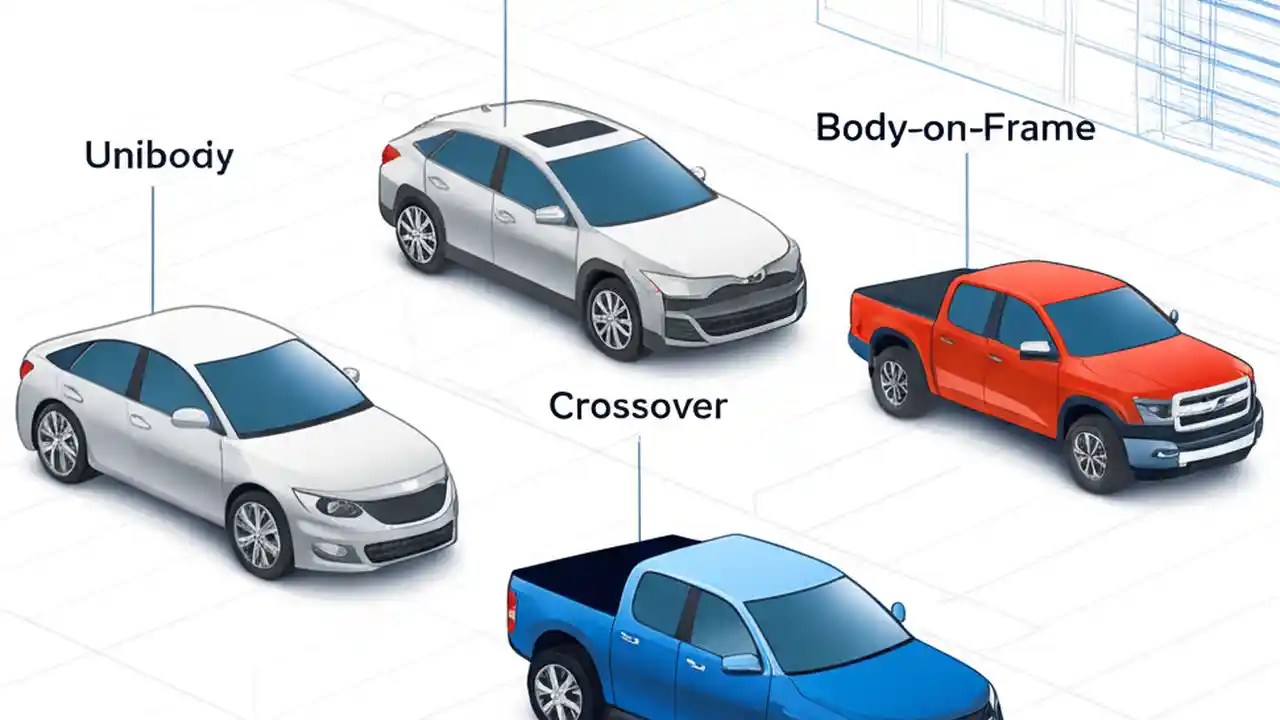 Unibody

Body-on-Frame

Crossover