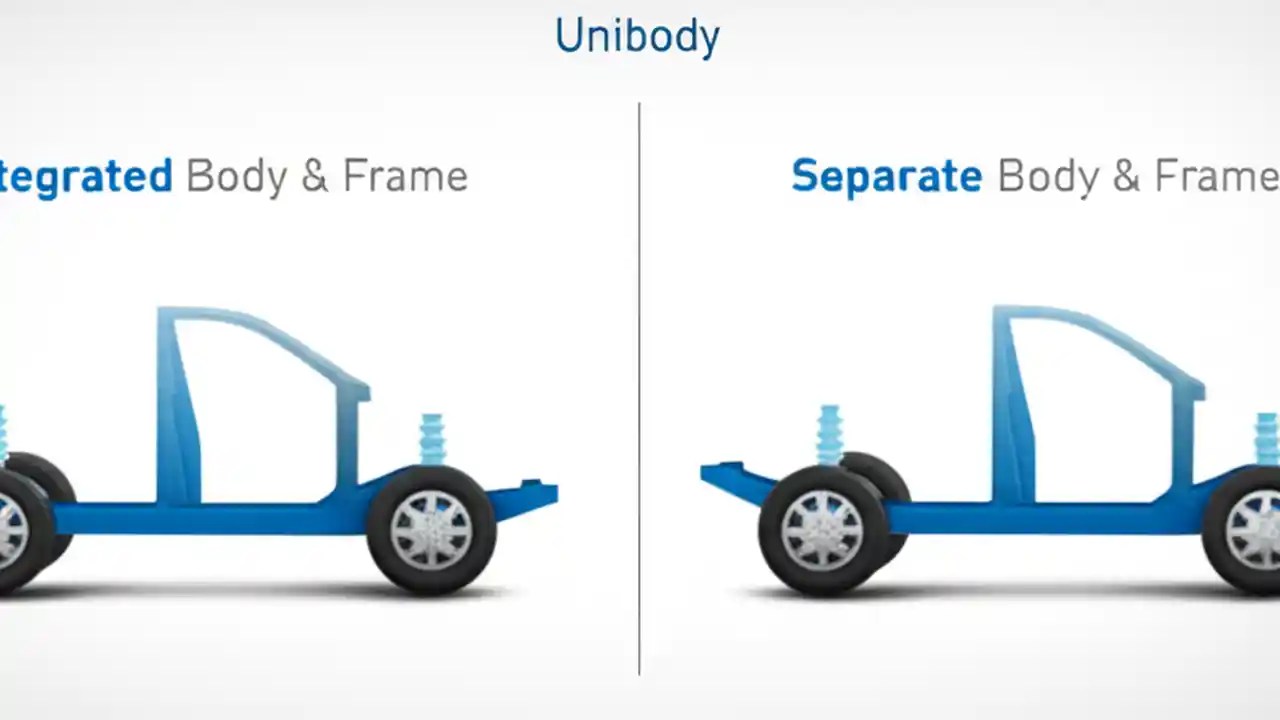 Unibody

tegrated Body & Frame

Separate Body & Frame