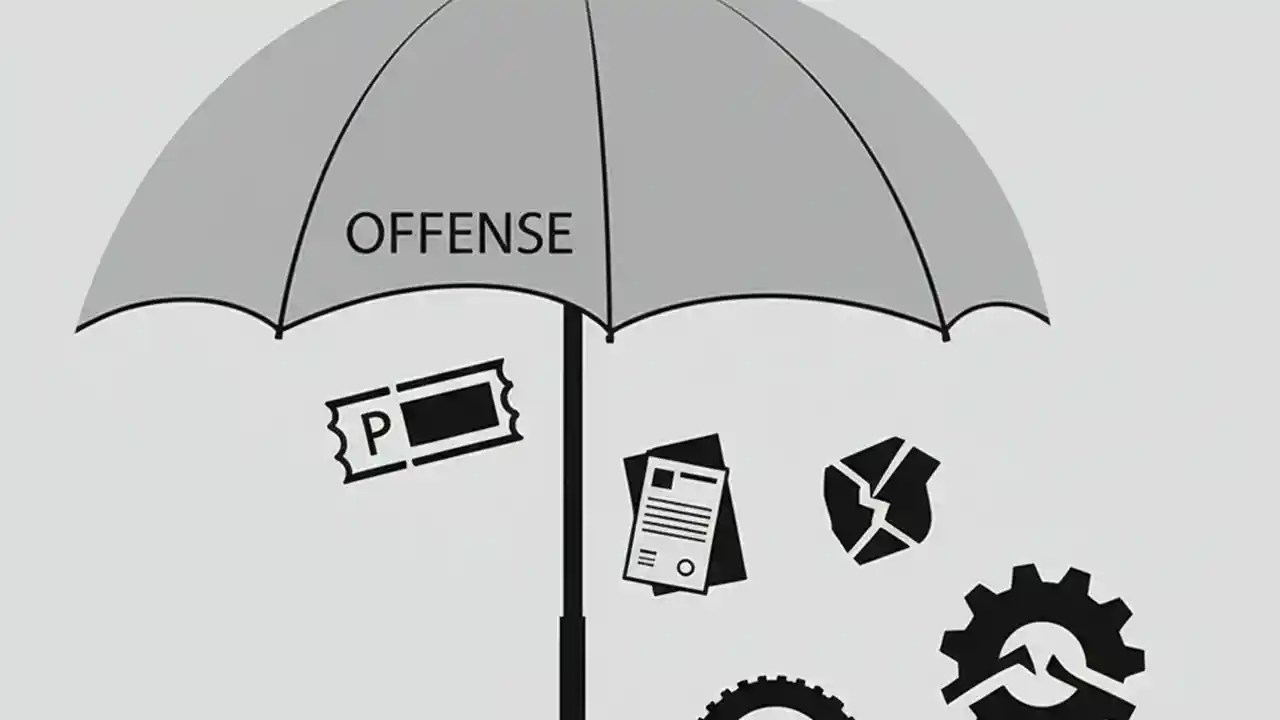 OFFENSE

P