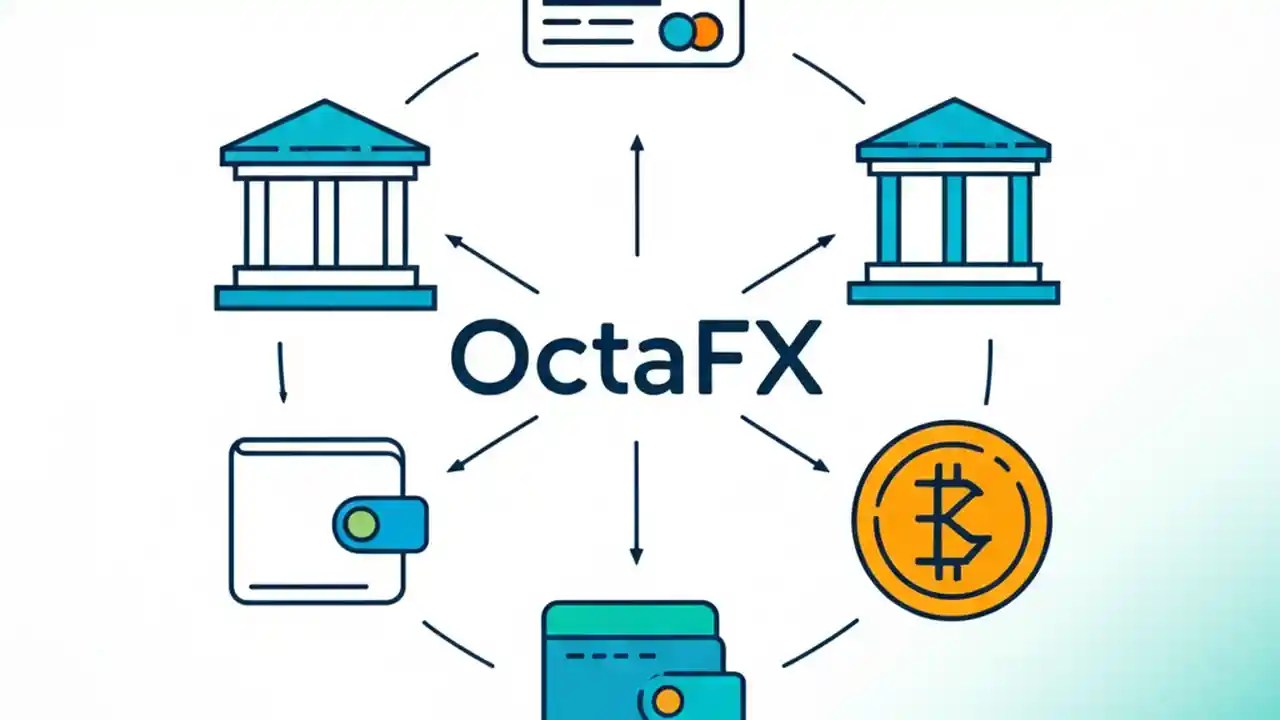 OctaFX