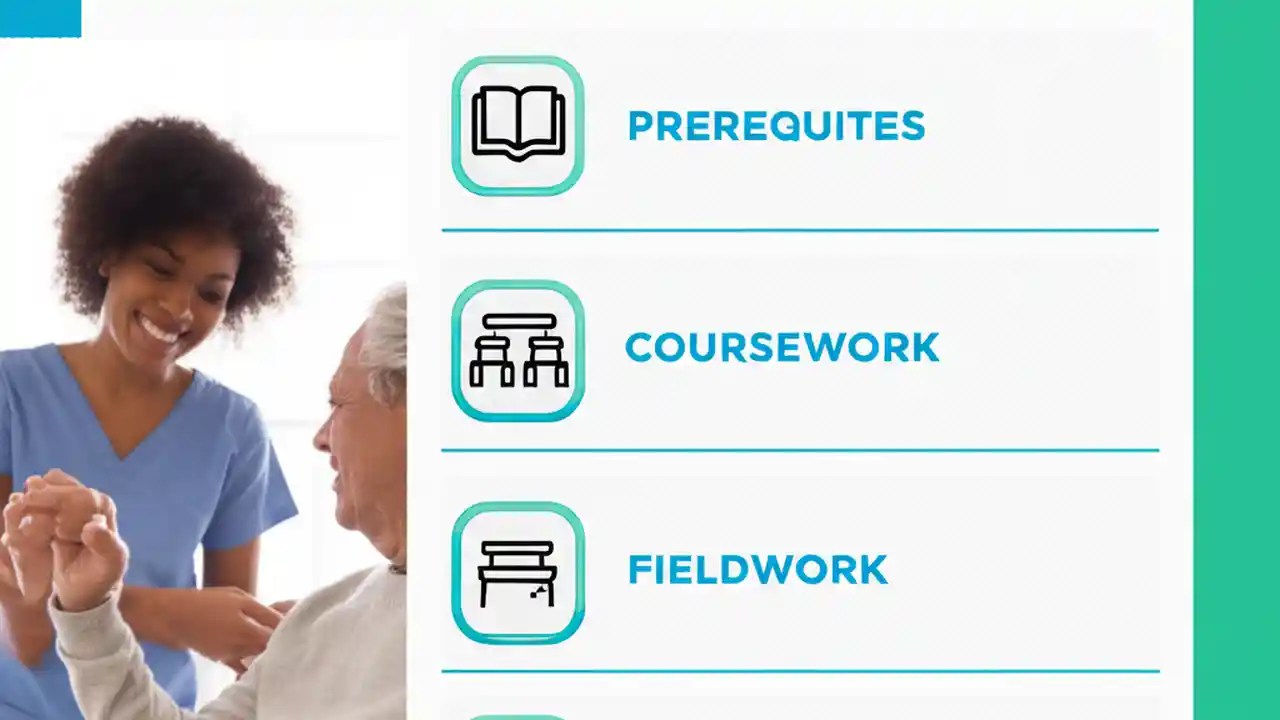 PREREQUITES

COURSEWORK

FIELDWORK