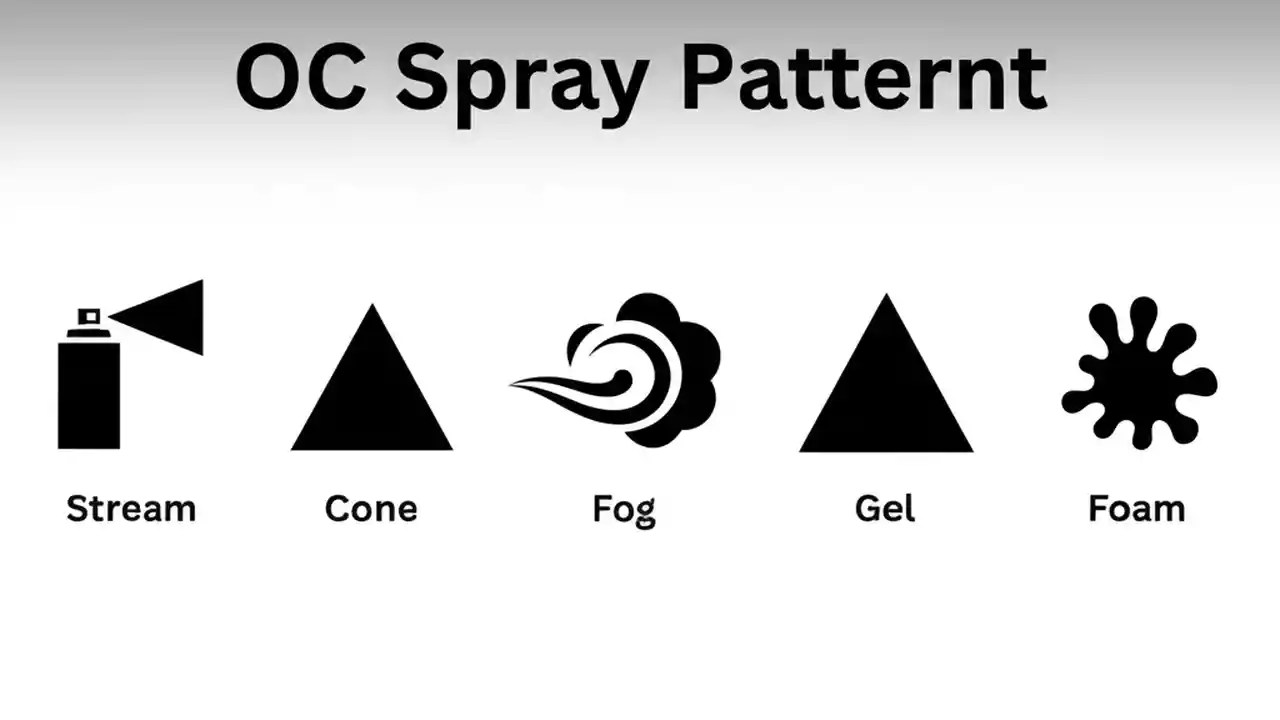 OC Spray Patternt

Stream

Cone

Fog

Gel

Foam