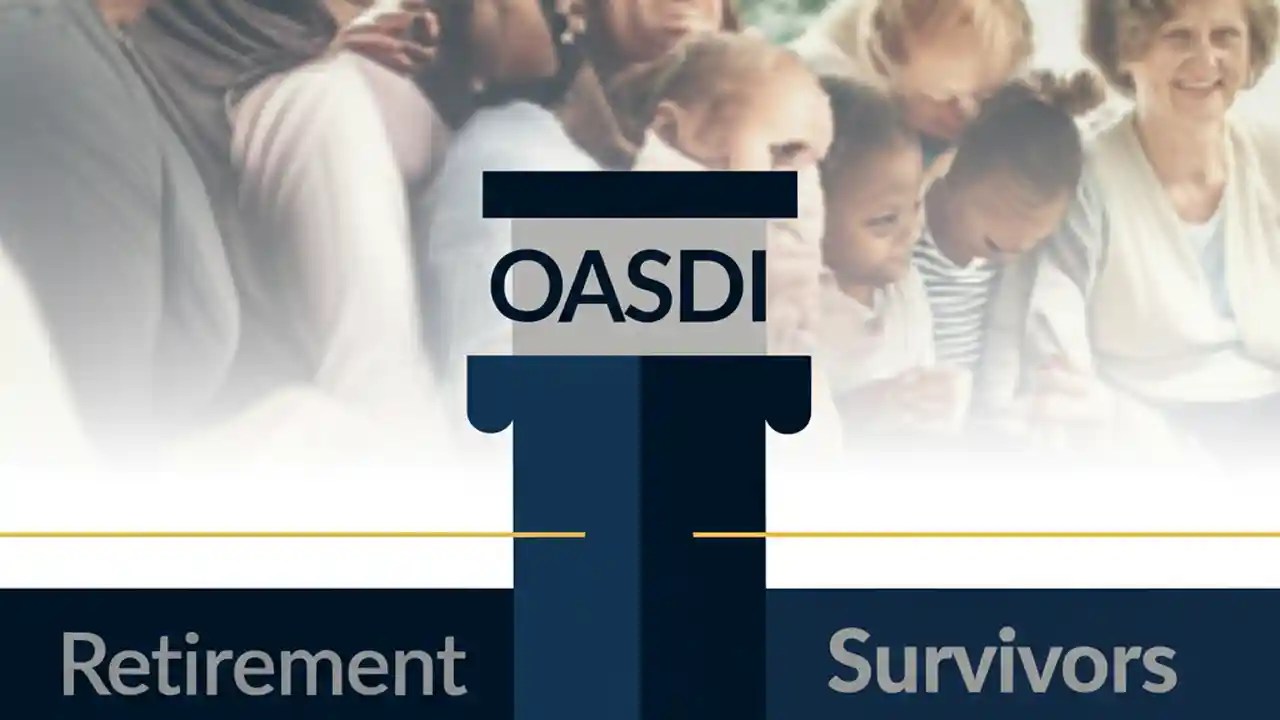 OASDI

Retirement

Survivors