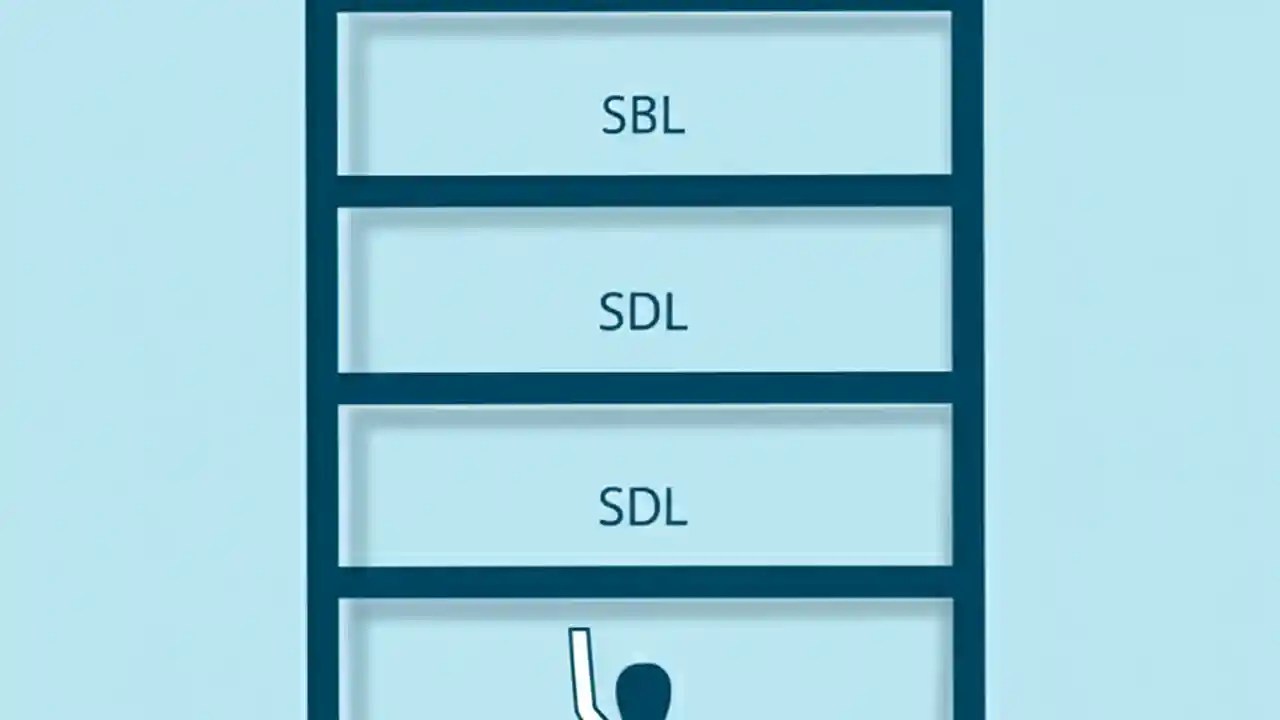 SBL

SDL

SDL