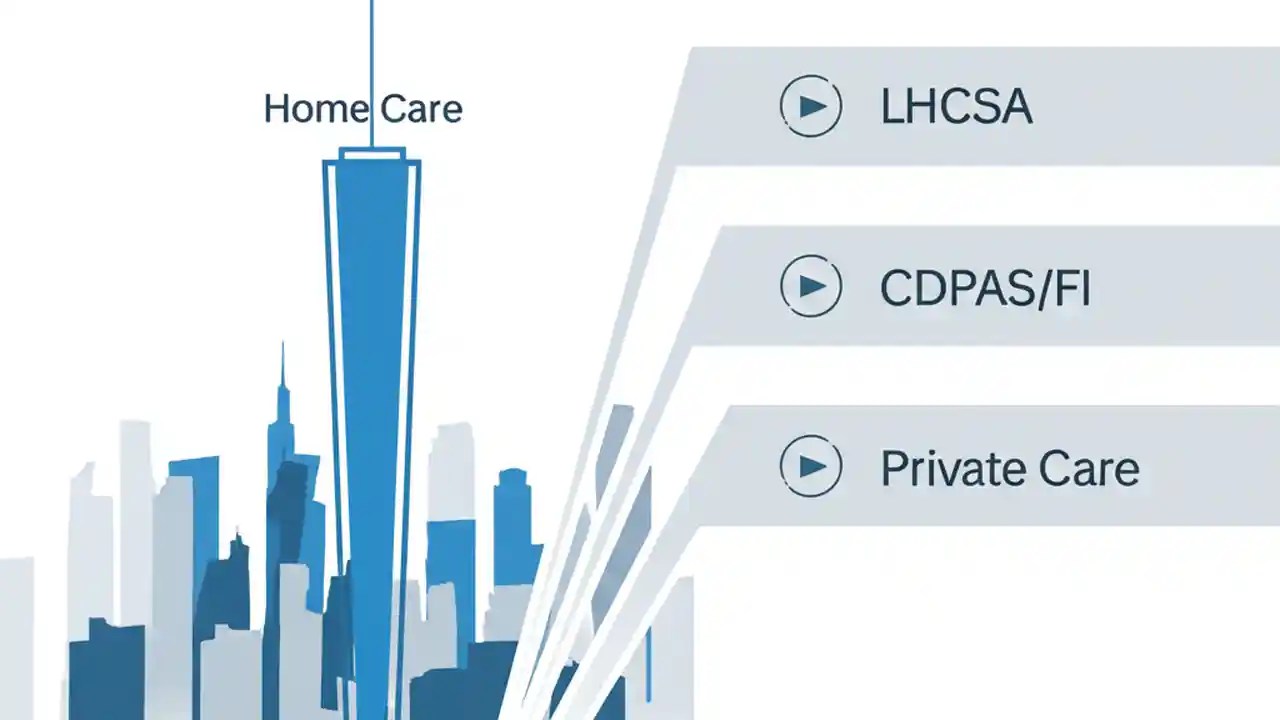 Home Care

LHCSA

CDPAS/FI

Private Care