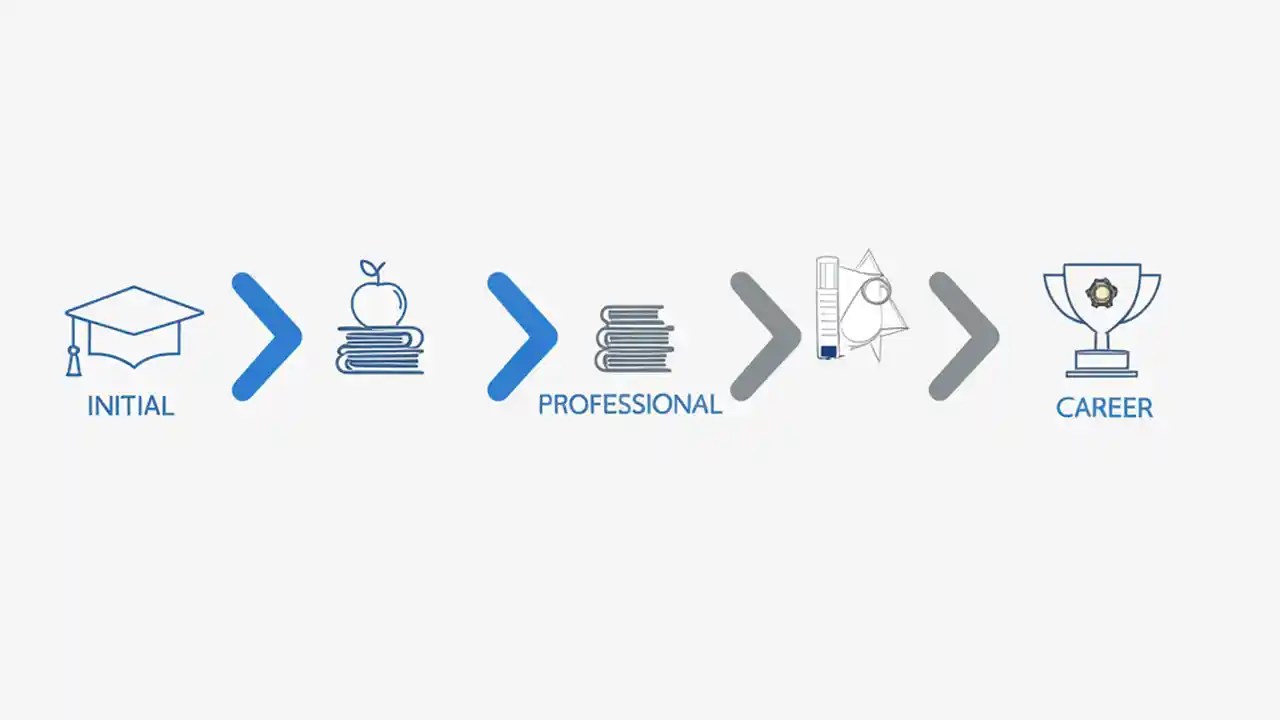 INITIAL

PROFESSIONAL

CAREER