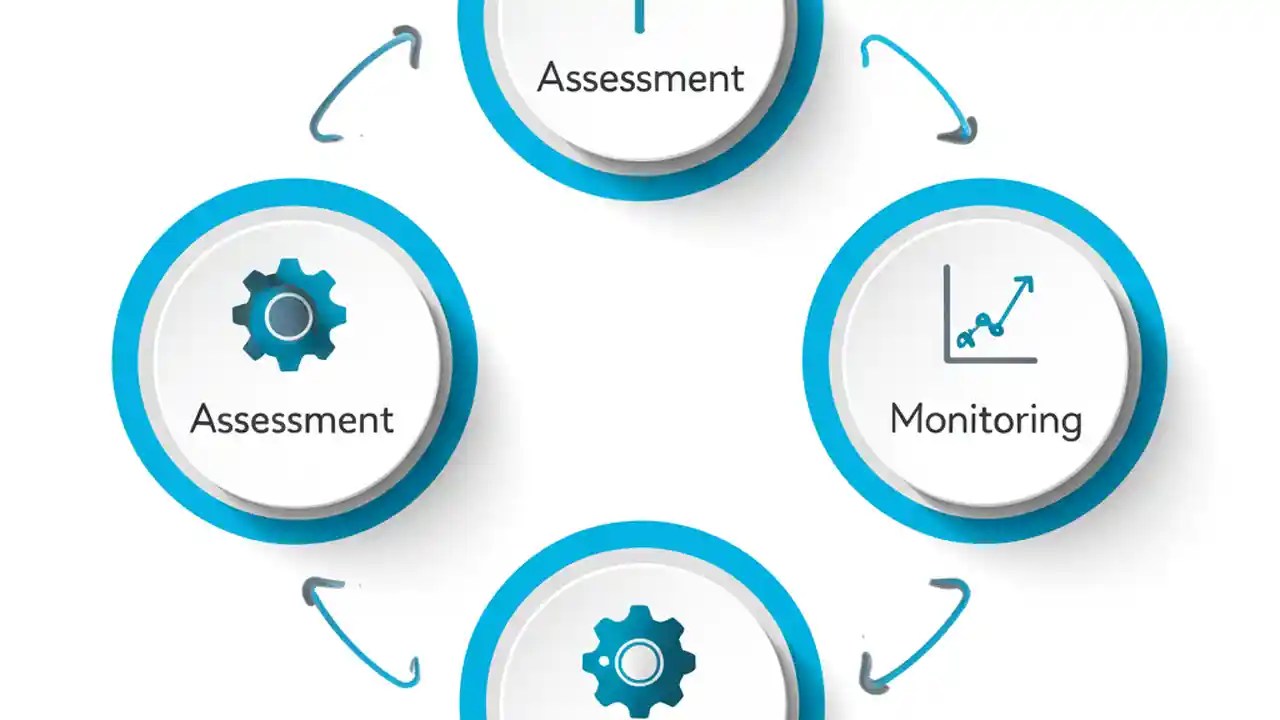 Assessment

Assessment

Monitoring