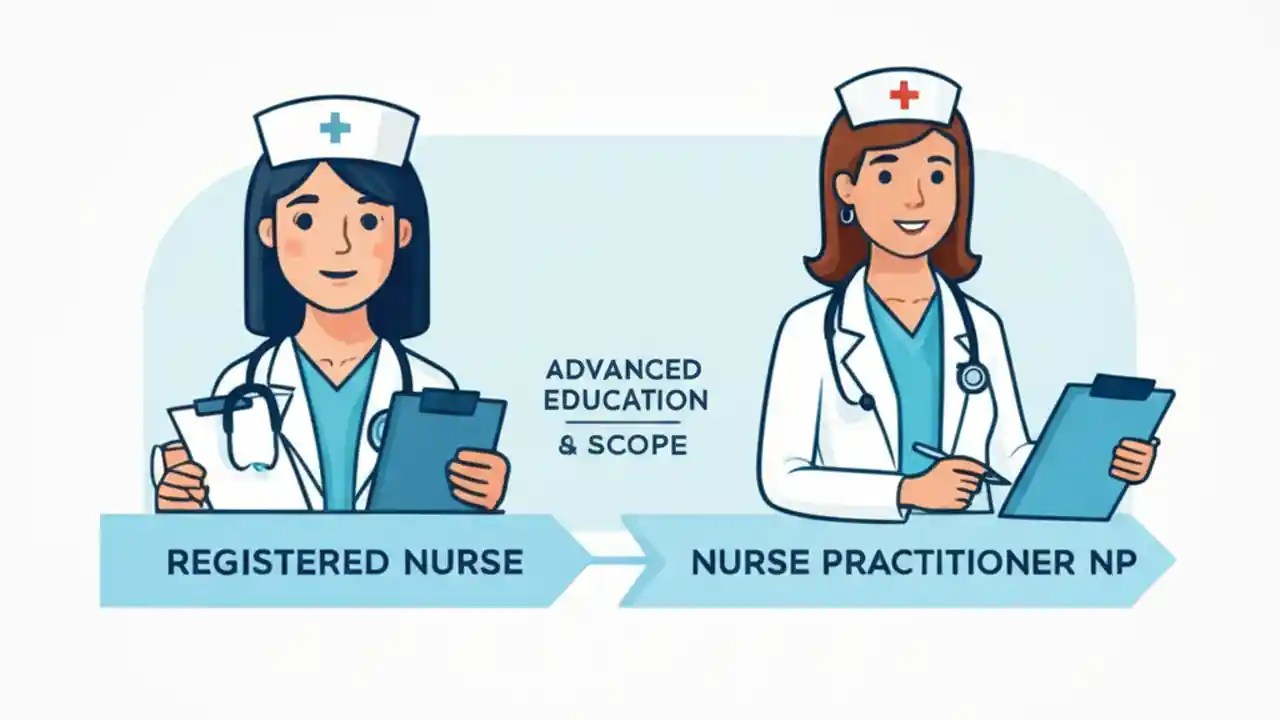 ADVANCED EDUCATION
& SCOPE

REGISTERED NURSE

NURSE PRACTITIONER NP