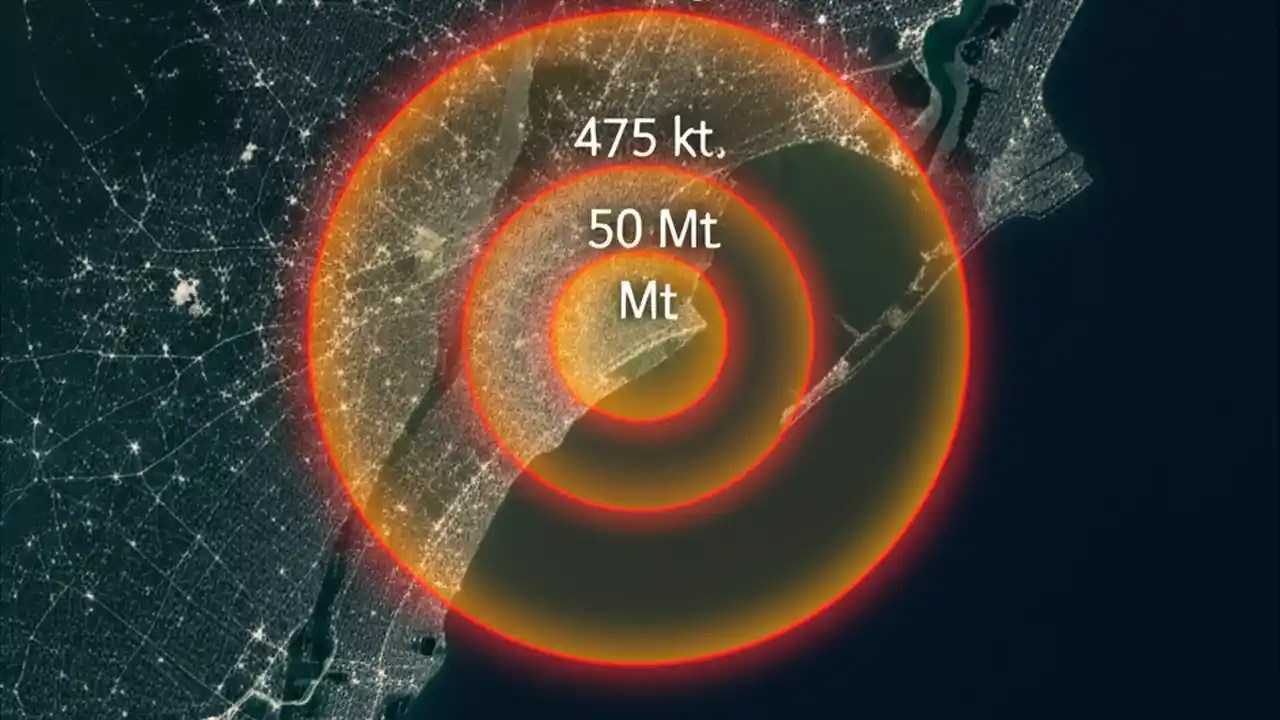 475 kt.

50 Mt

Mt