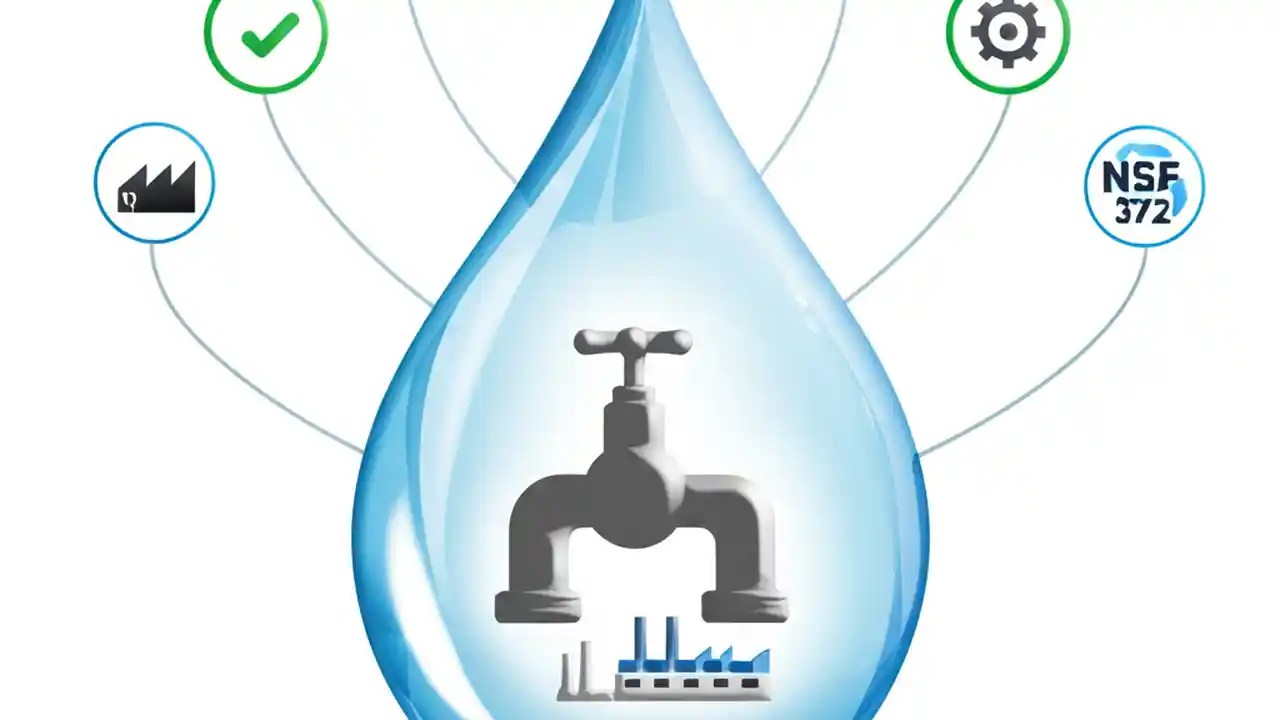 NSF
372