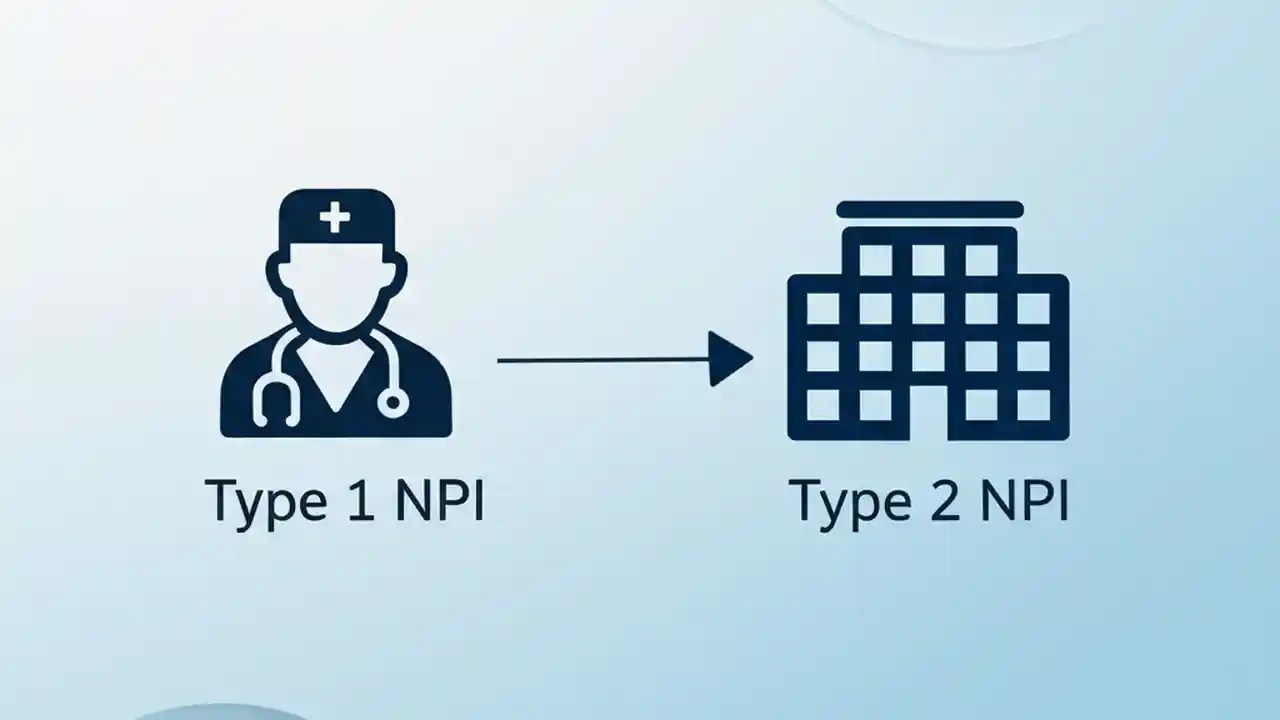 Type 1 NPI

Type 2 NPI