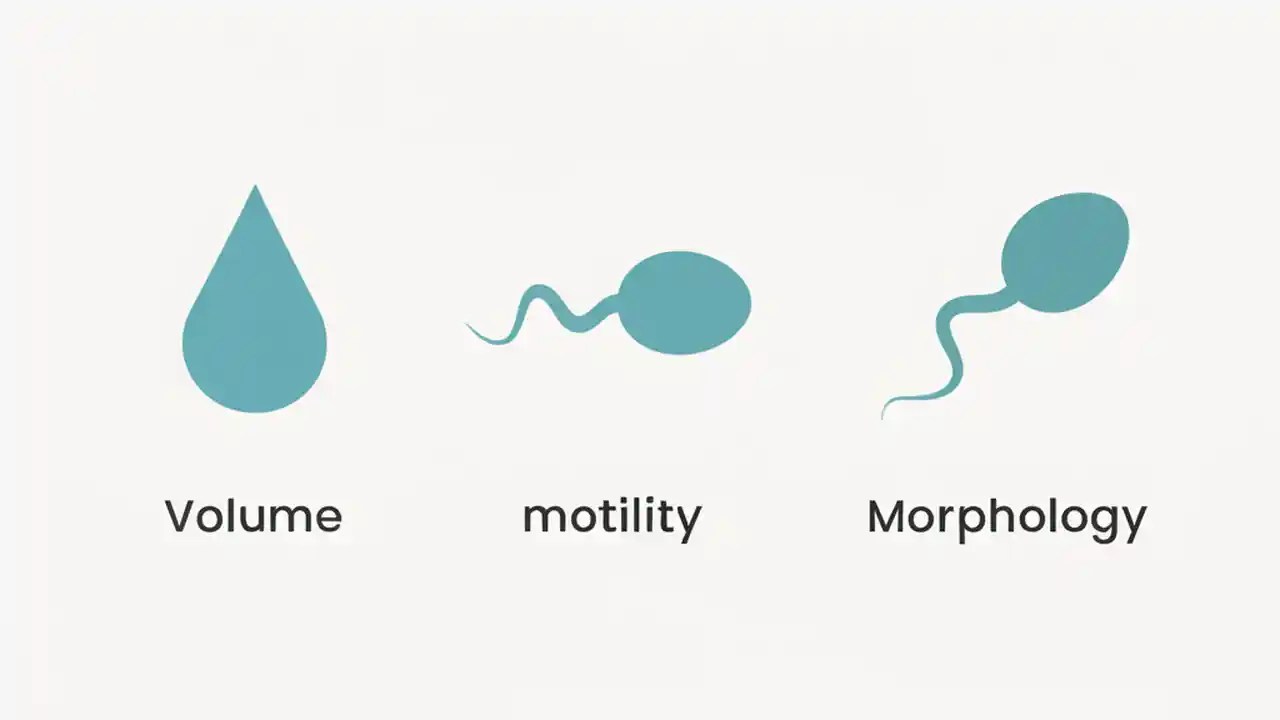 Volume

motility

Morphology