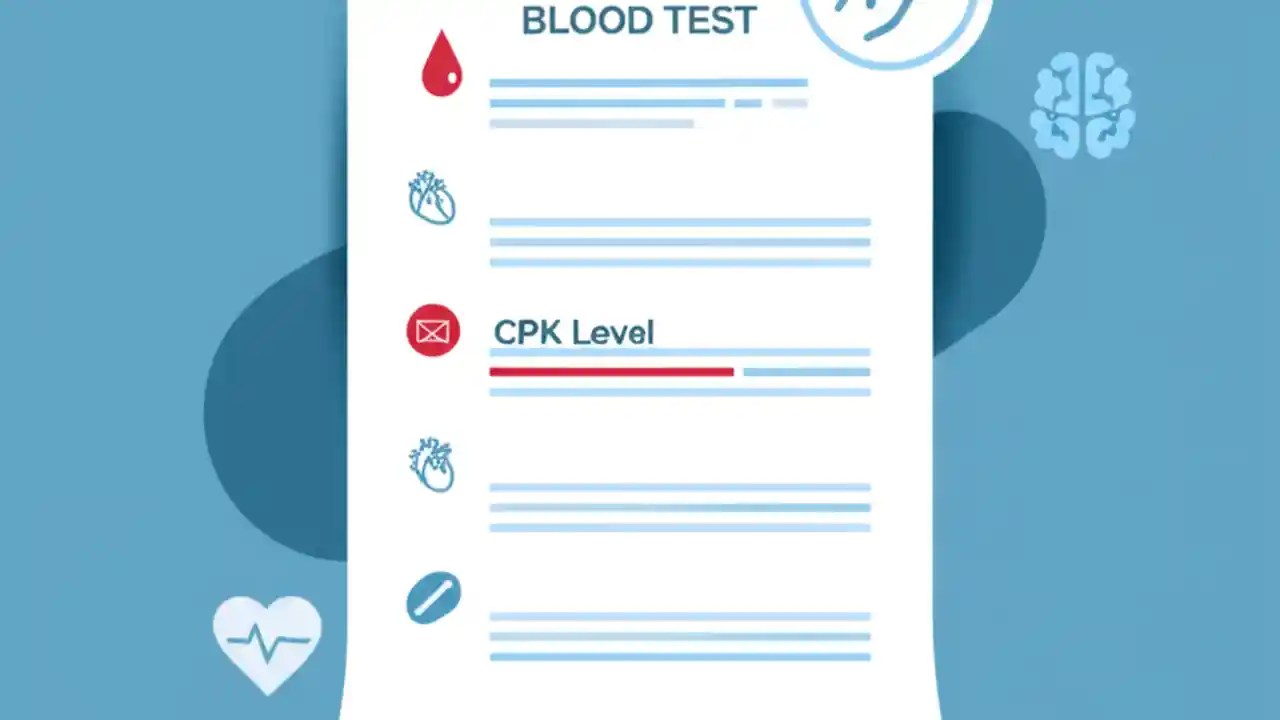 BLOOD TEST

CPK Level