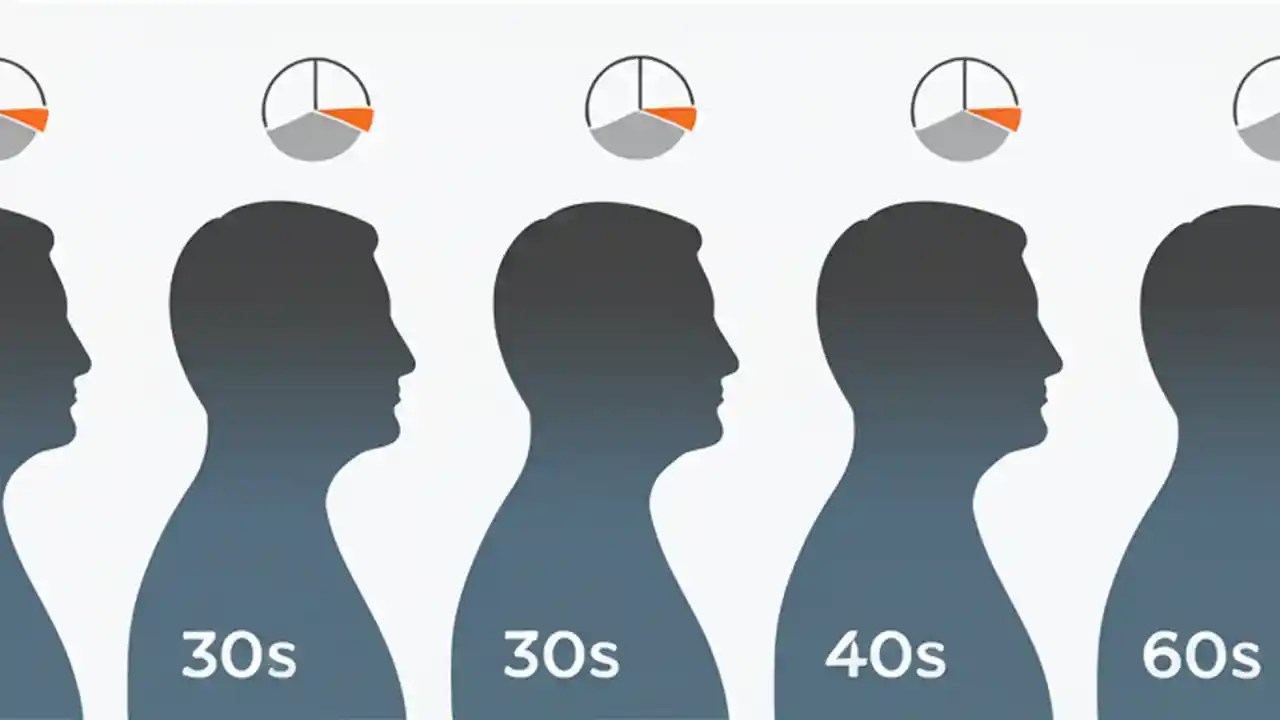 30s

30s

40s

60s