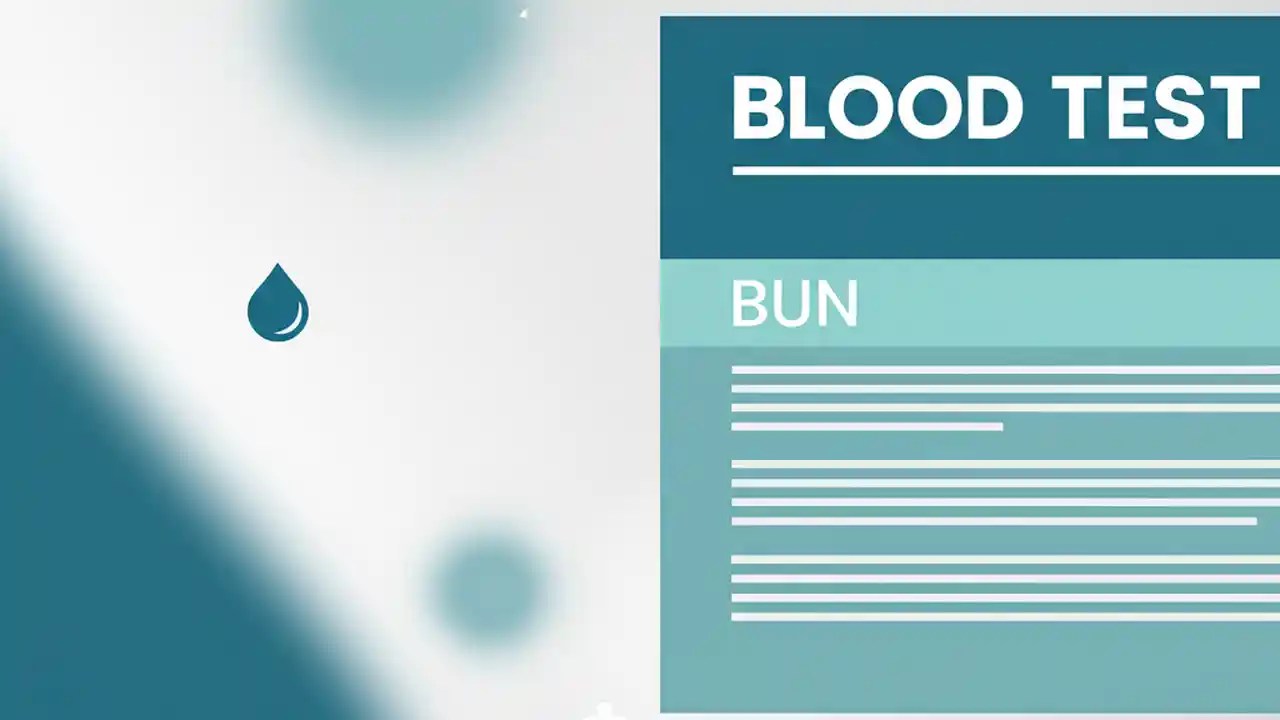 BLOOD TEST

BUN