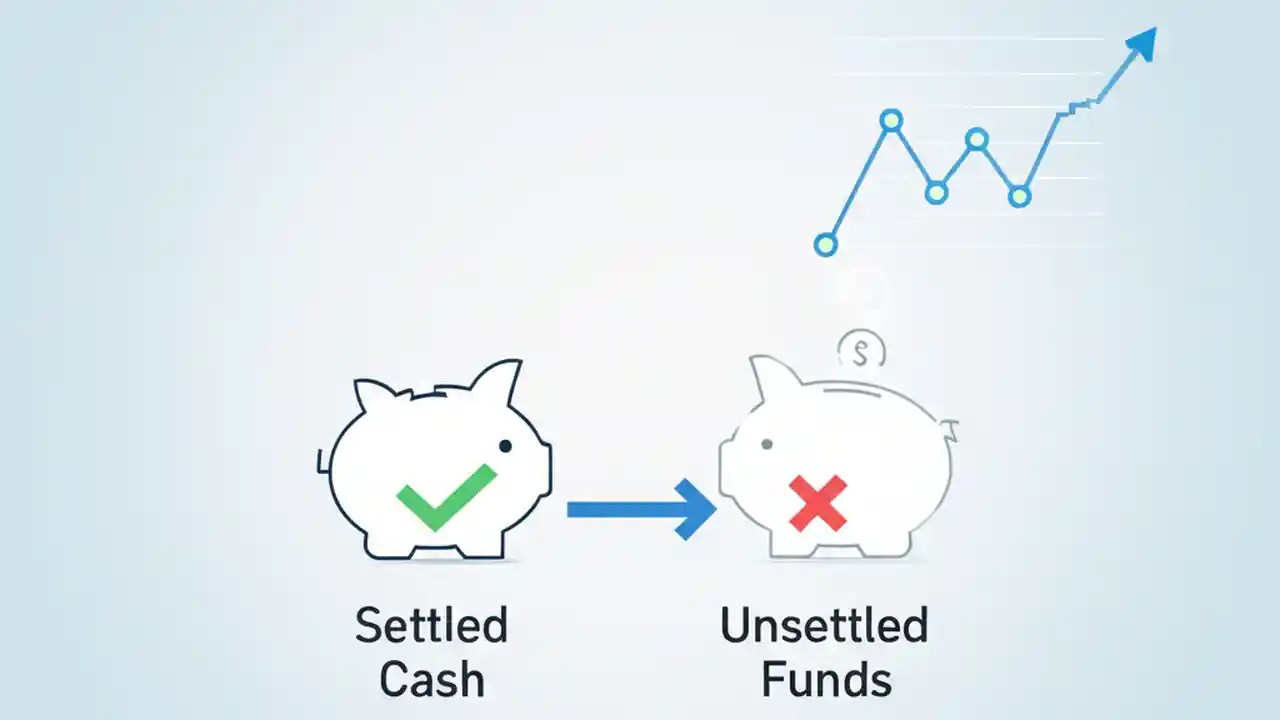 $

Settled Cash

Unsettled Funds