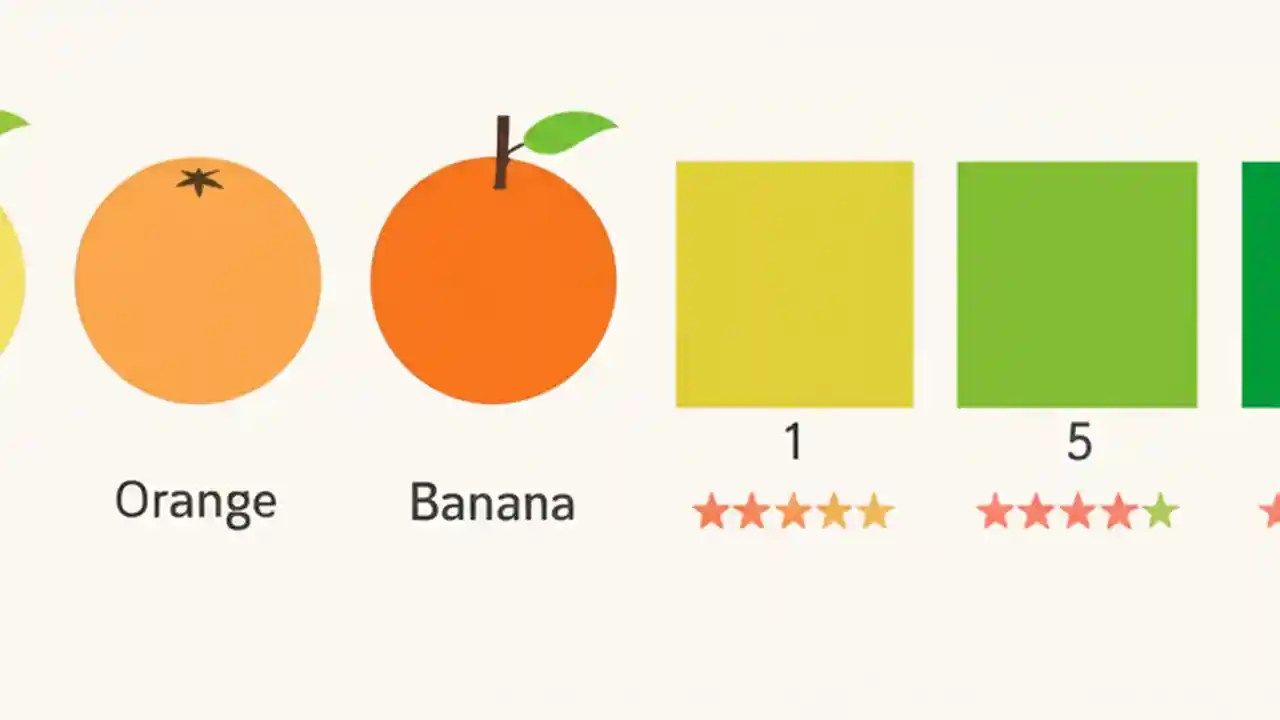 Orange

Banana

1

5