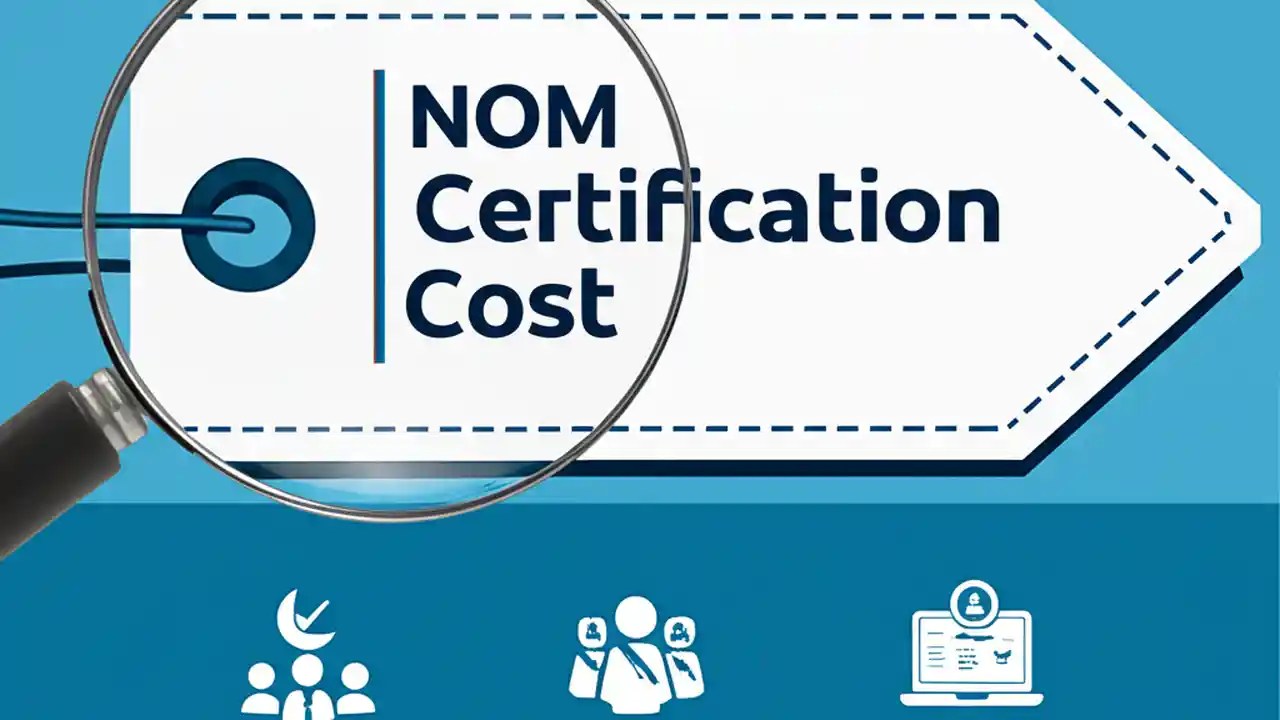 NOM
Certification
Cost