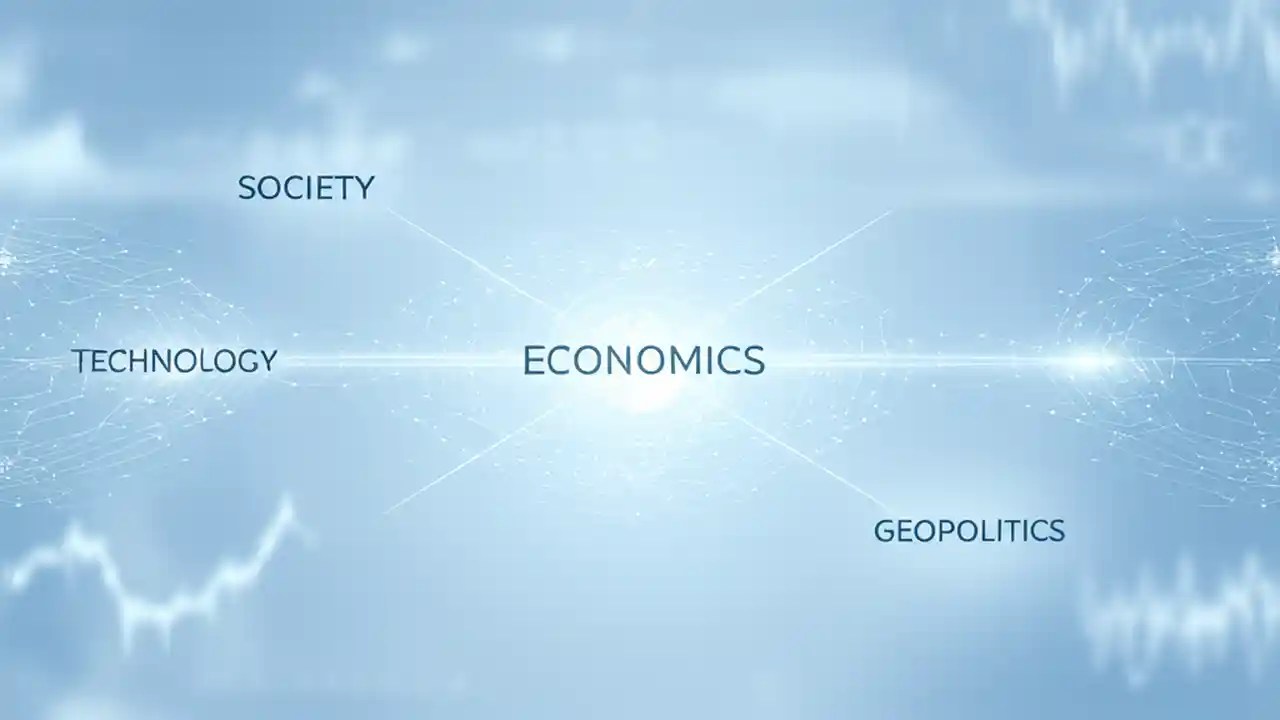 SOCIETY

TECHNOLOGY

ECONOMICS

GEOPOLITICS