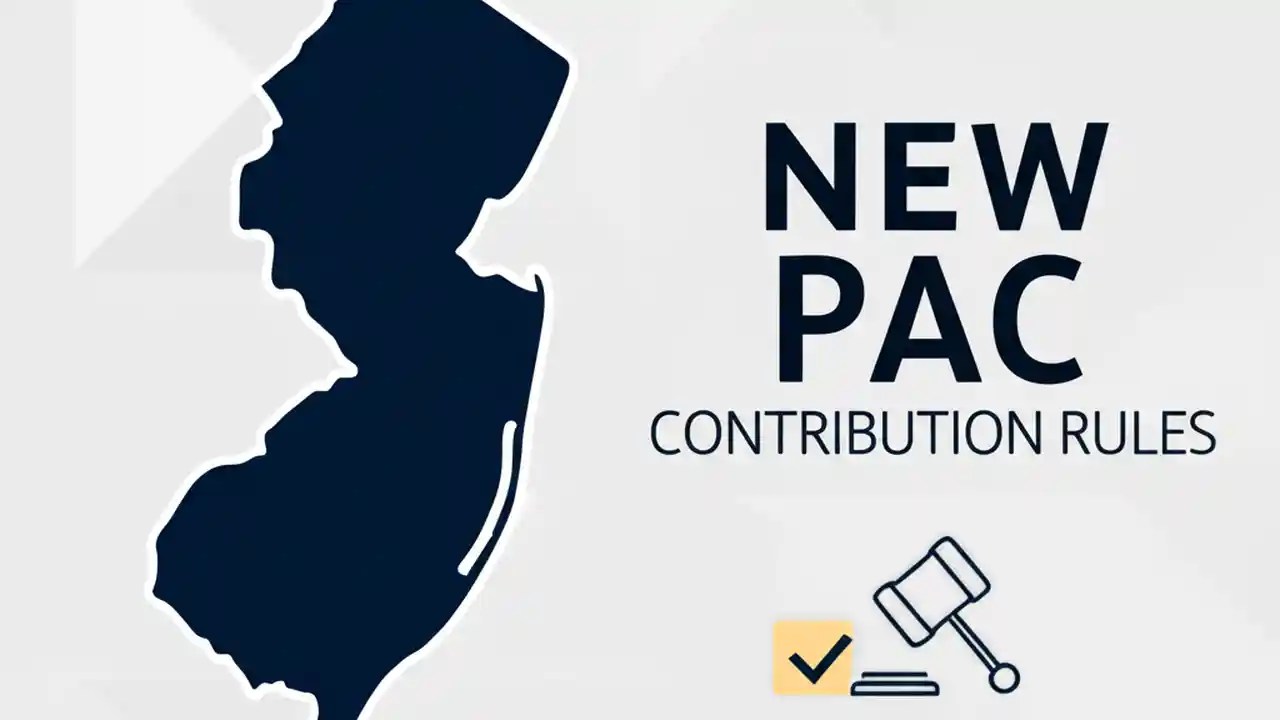 NEW
PAC
CONTRIBUTION RULES