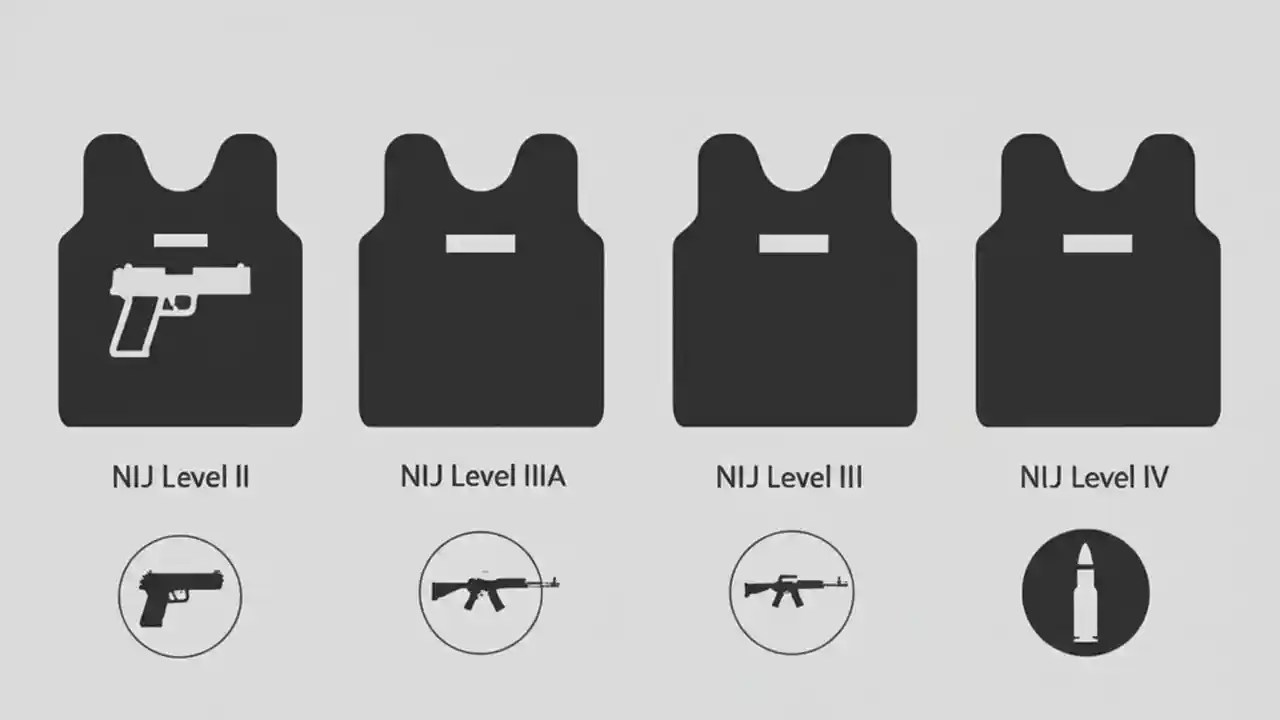 NIJ Level II

NIJ Level IIIA

NIJ Level III

NIJ Level IV