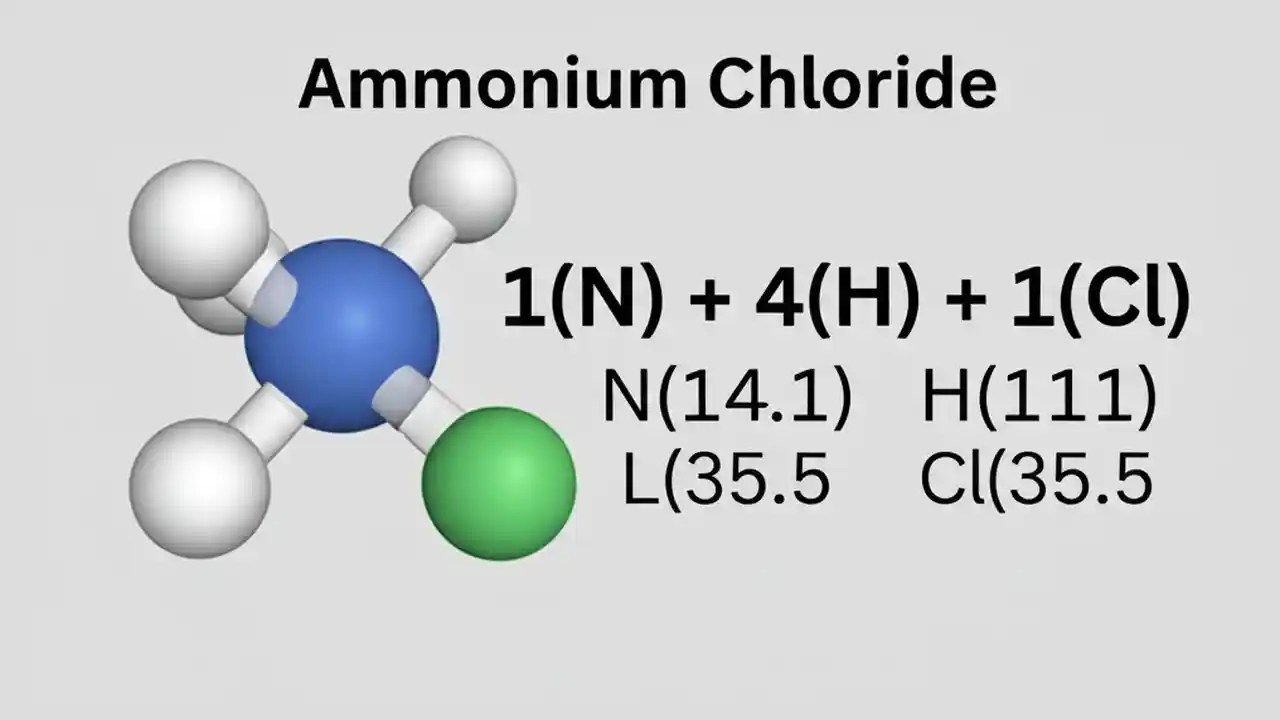 Ammonium Chloride

1(N) + 4(H) + 1(Cl)

N(14.1) H(111)
L(35.5 Cl(35.5