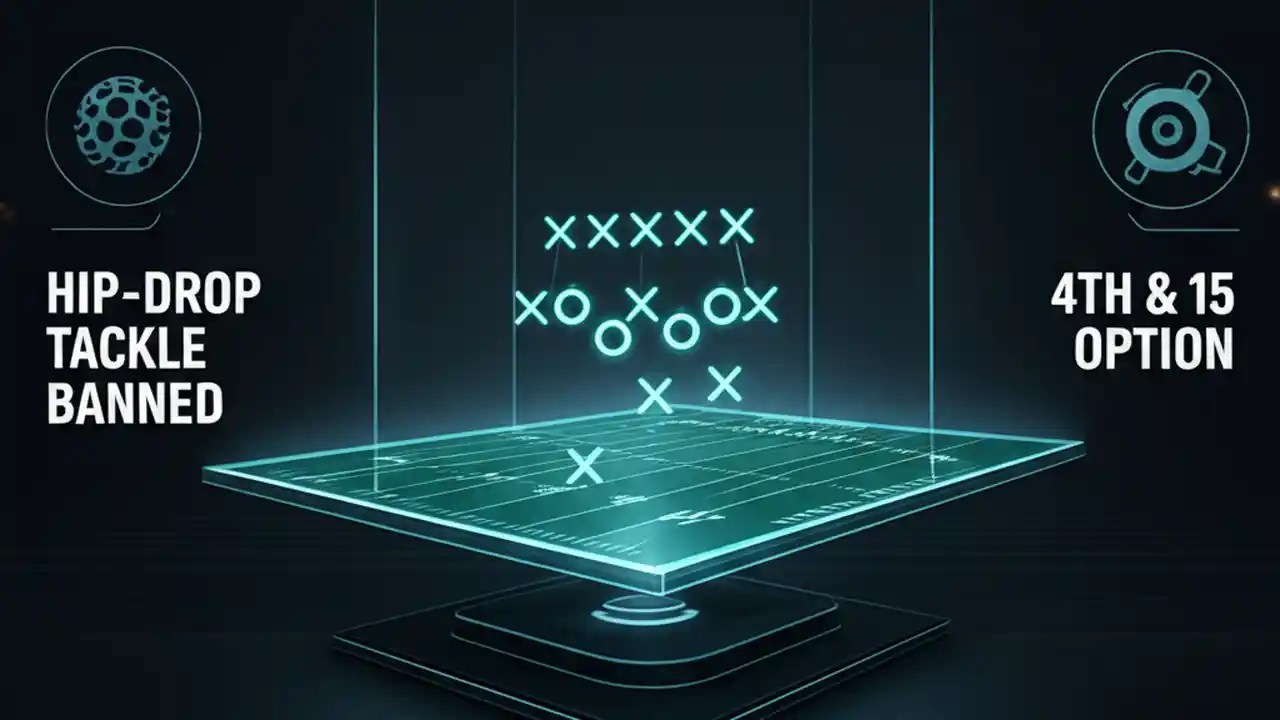 HIP-DROP TACKLE BANNED

4TH & 15 OPTION