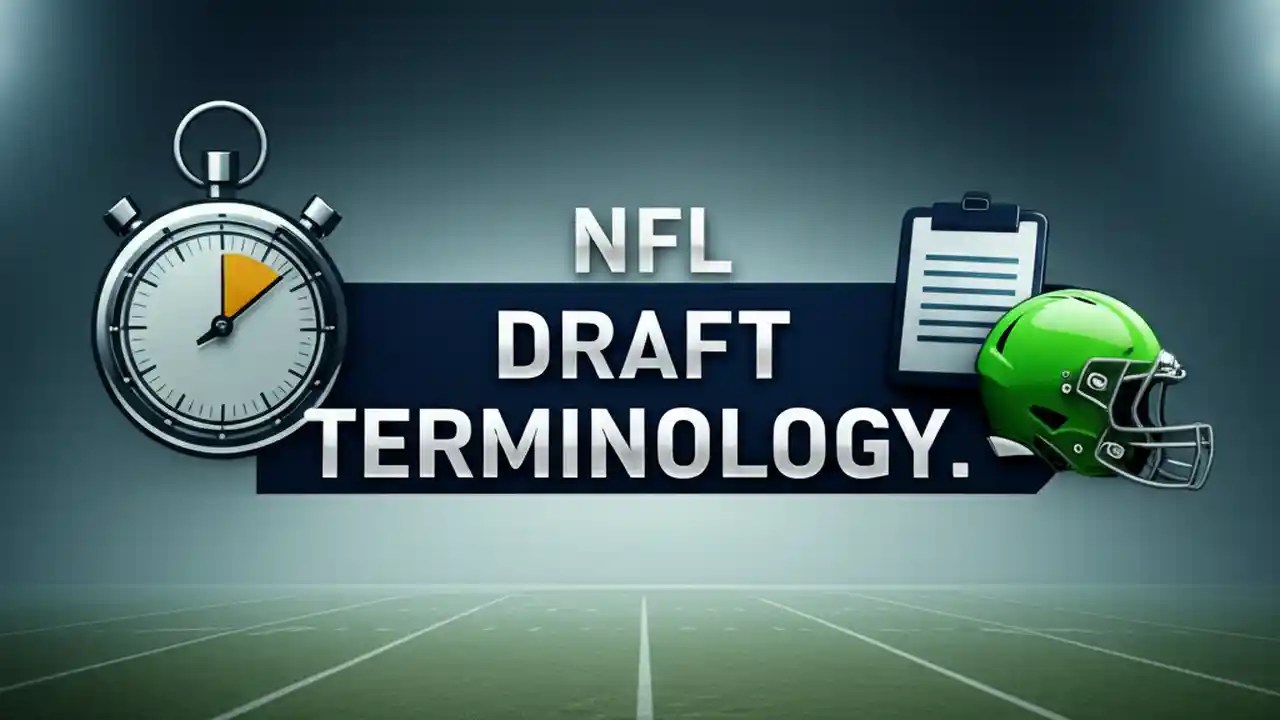 NFL
DRAFT
TERMINOLOGY.