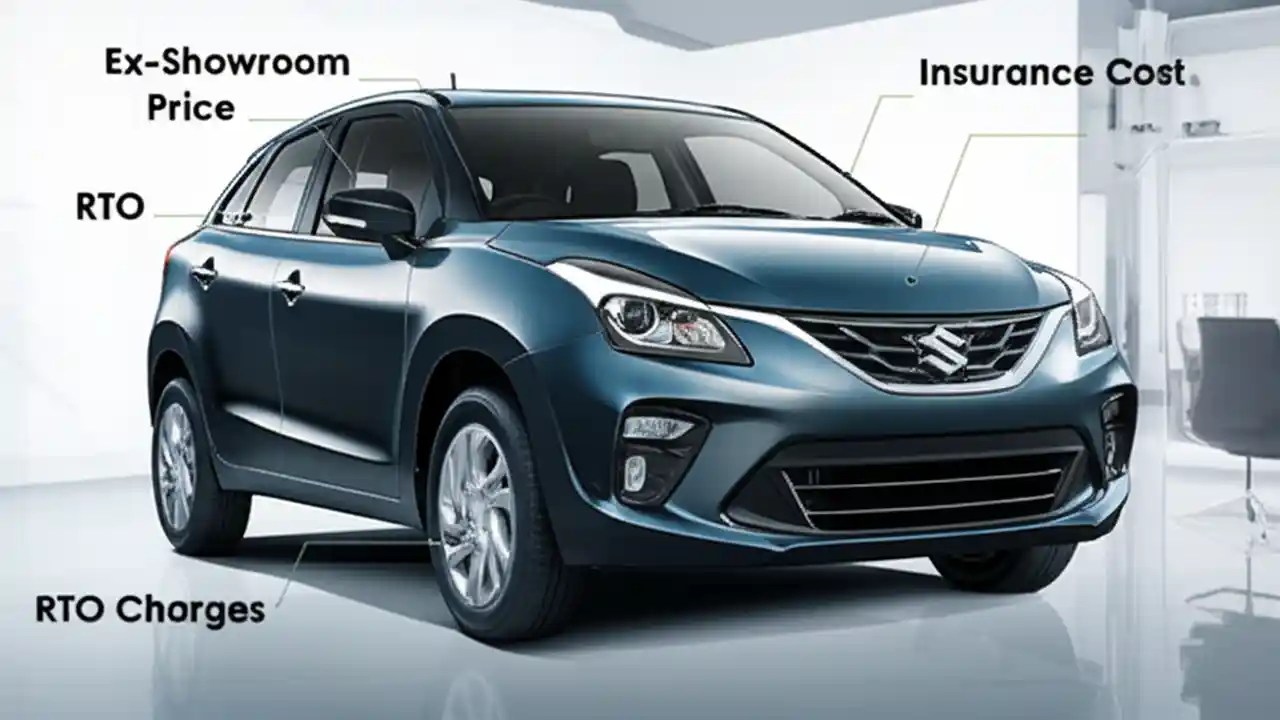 Ex-Showroom Price

Insurance Cost

RTO

RTO Charges