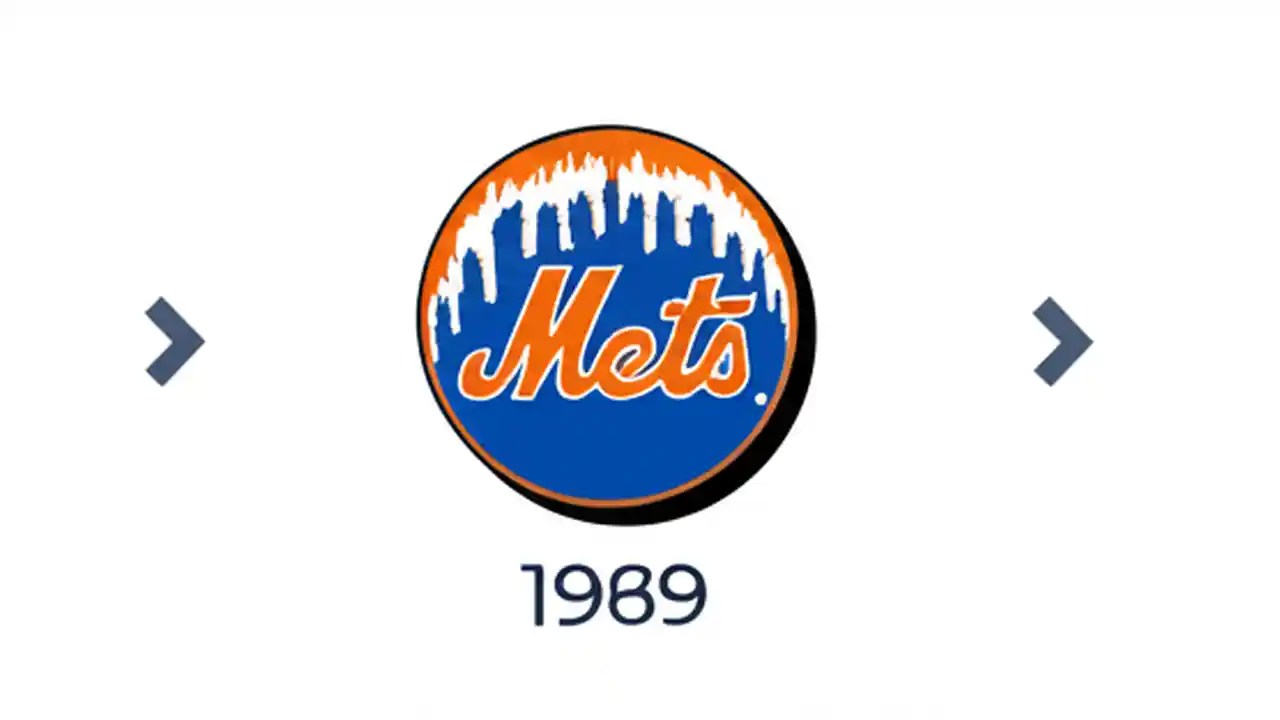 Mets

1989