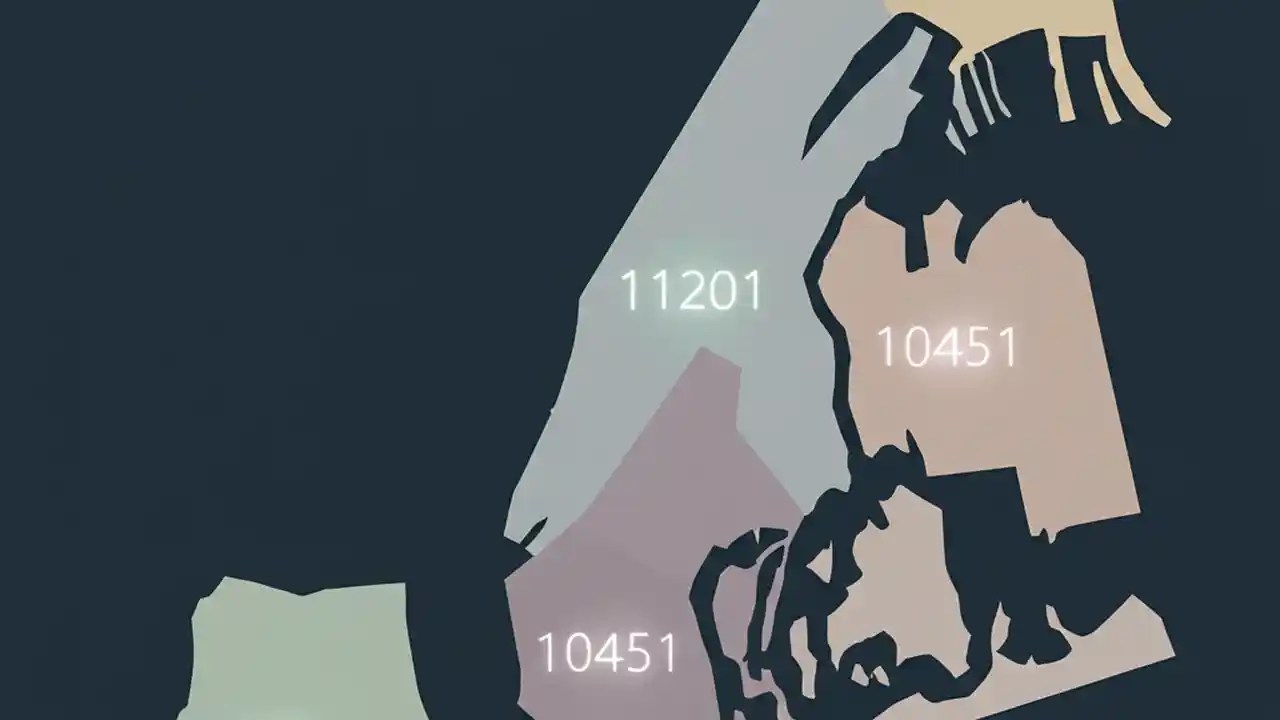 11201

10451

10451