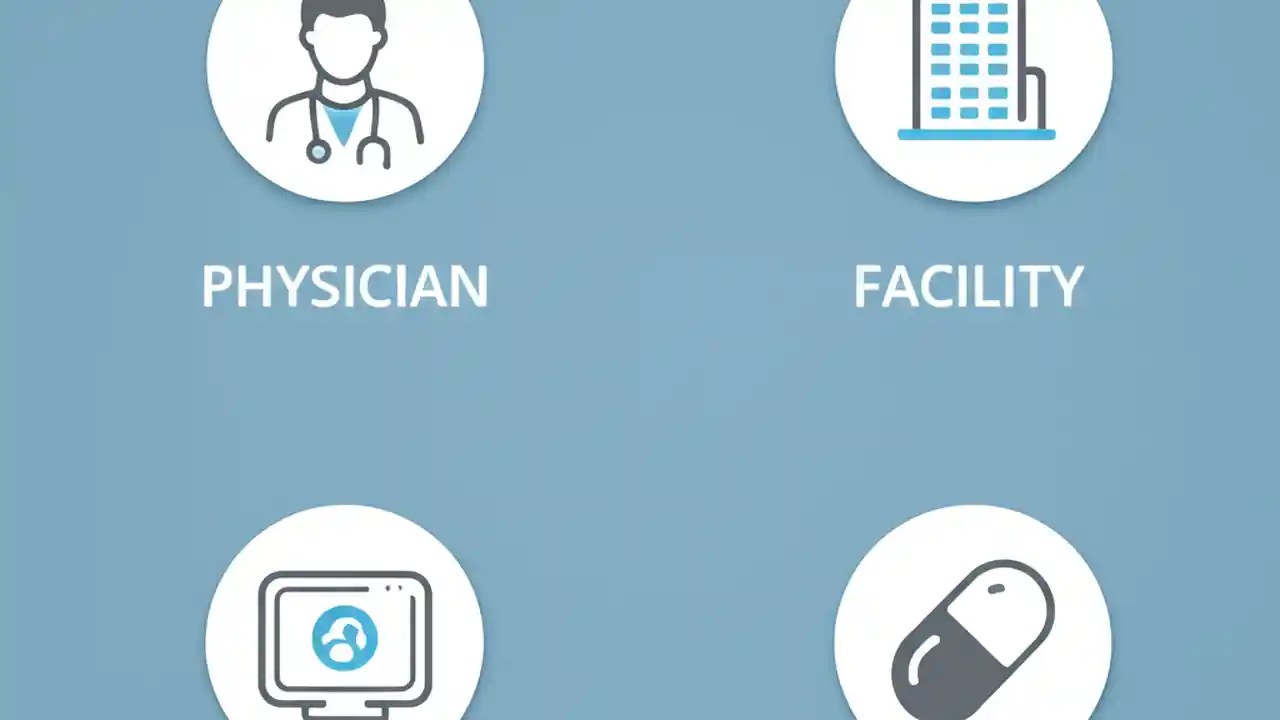 PHYSICIAN

FACILITY