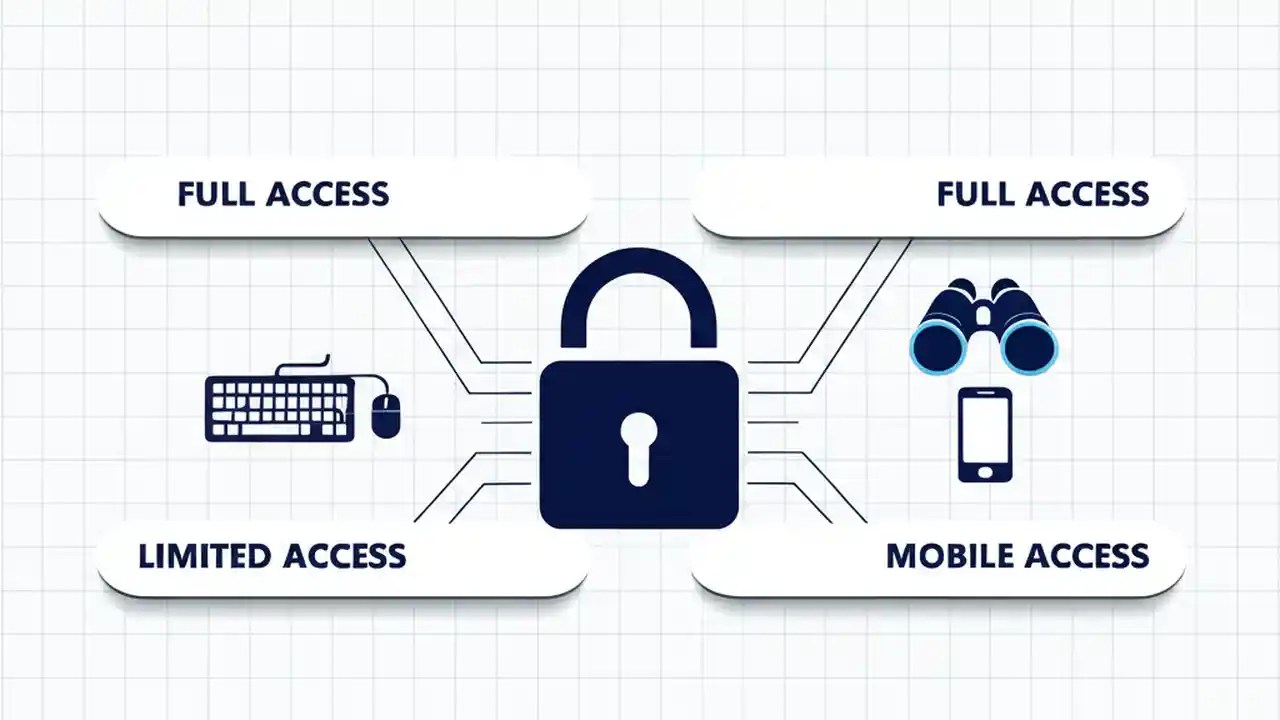 FULL ACCESS

FULL ACCESS

LIMITED ACCESS

MOBILE ACCESS