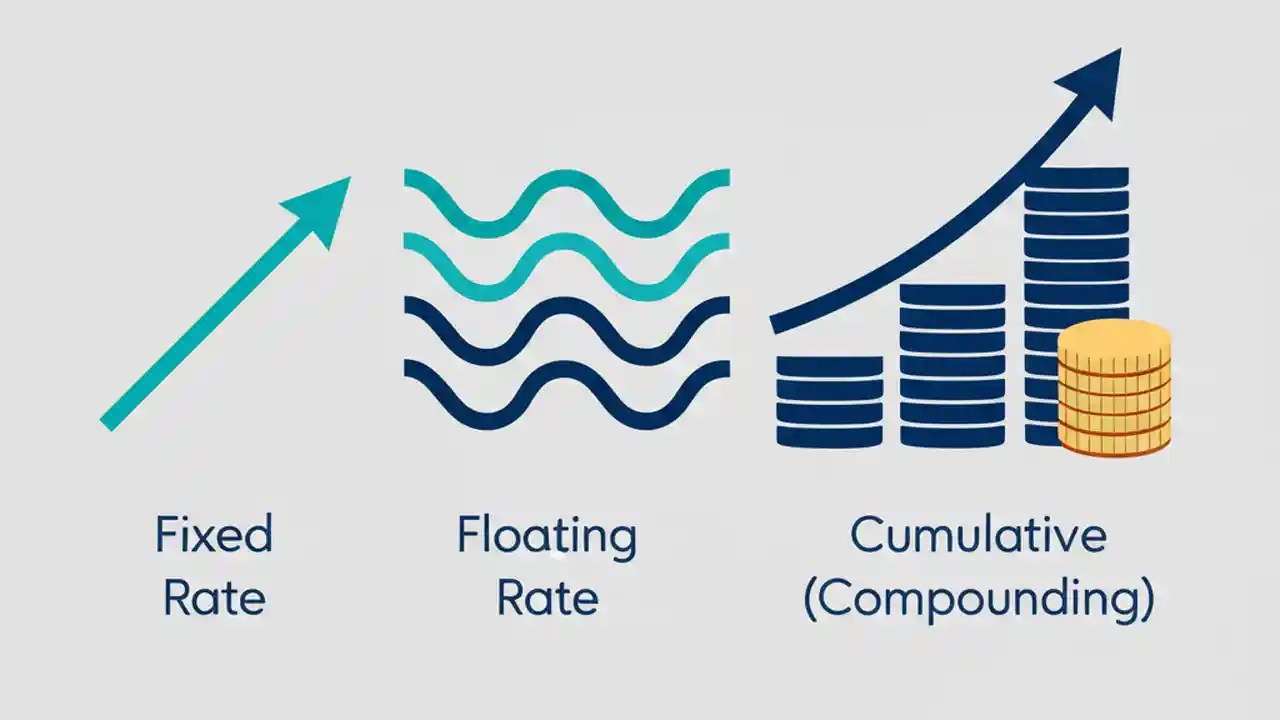 Fixed
Rate

Floating
Rate

Cumulative
(Compounding)