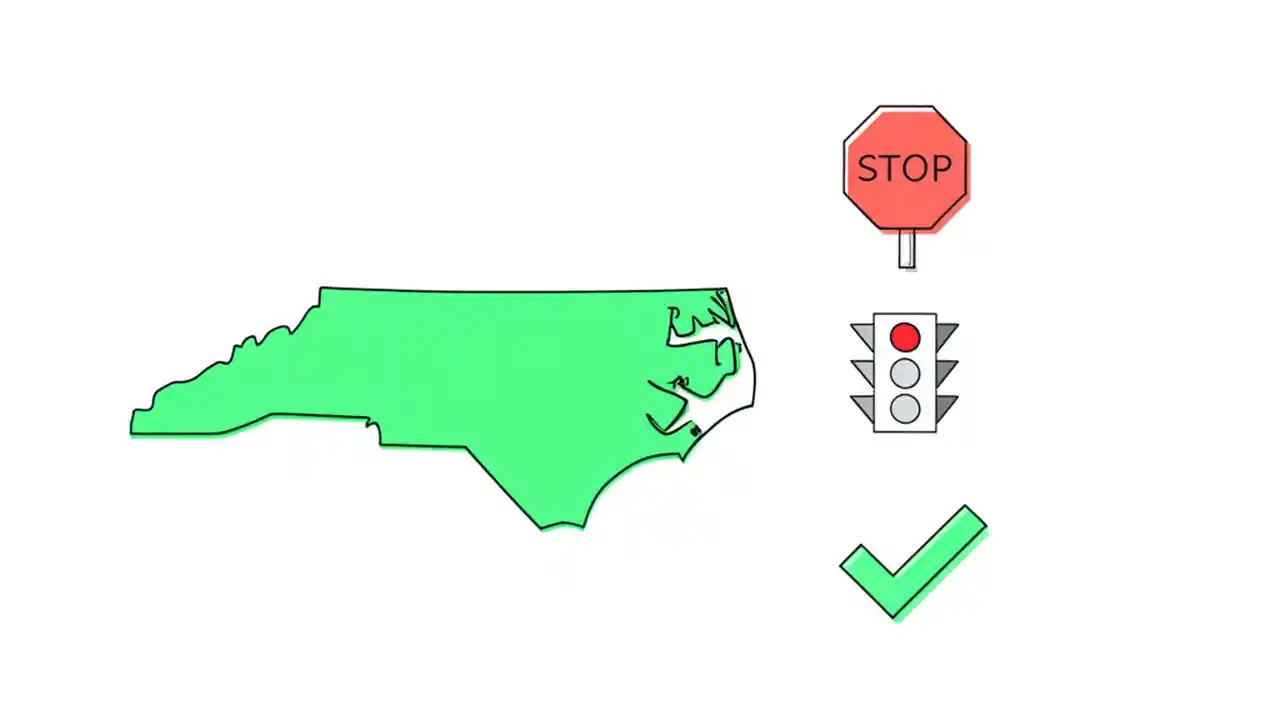 STOP