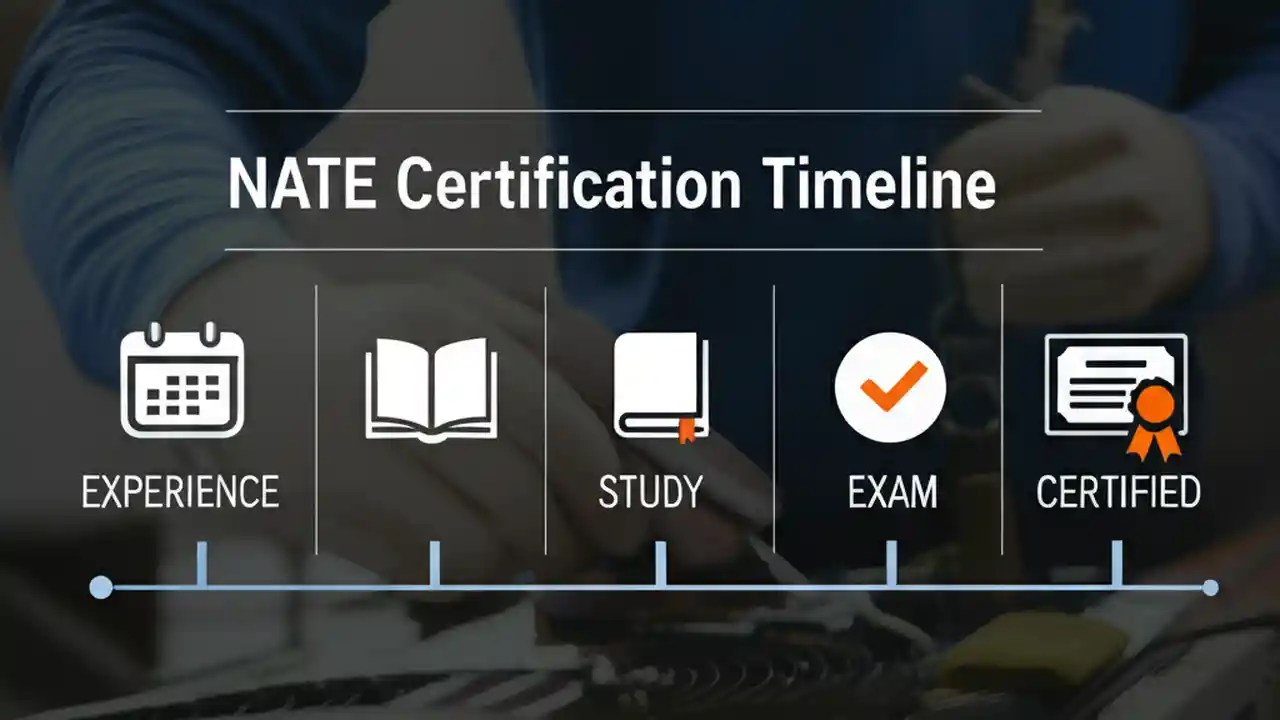 NATE Certification Timeline

EXPERIENCE

STUDY

EXAM

CERTIFIED