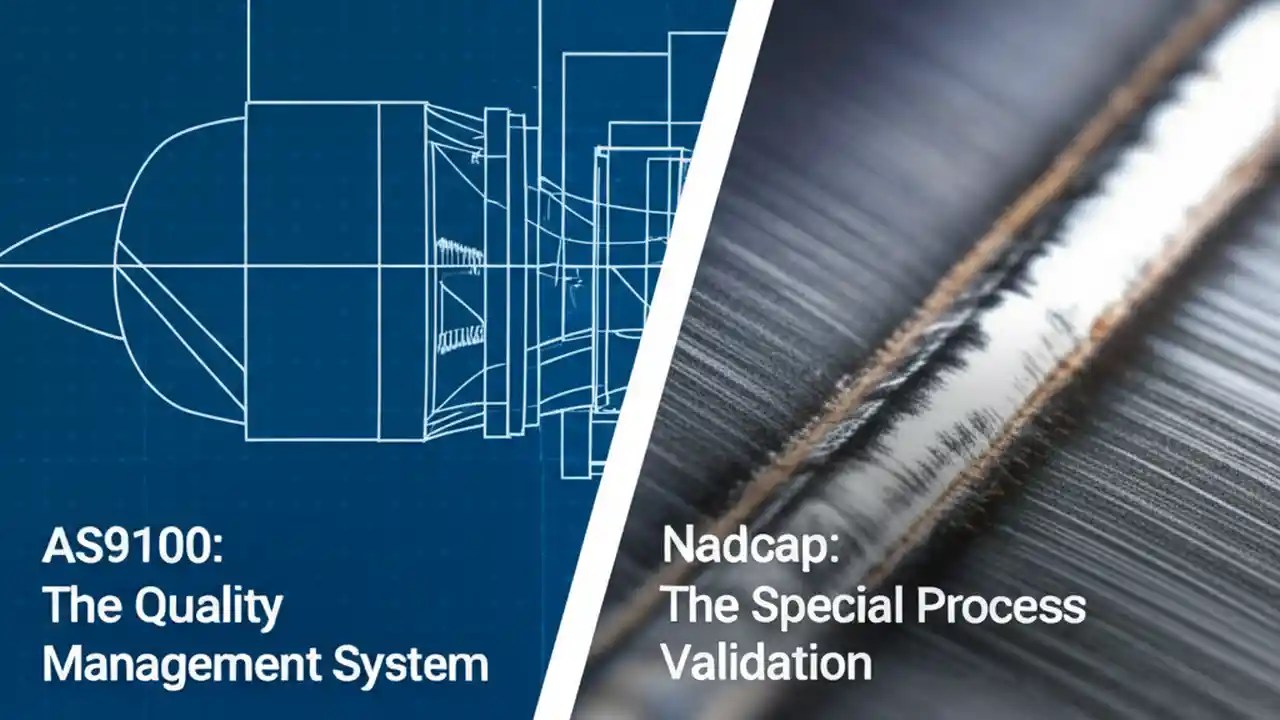 AS9100:
The Quality
Management System

Nadcap:
The Special Process
Validation