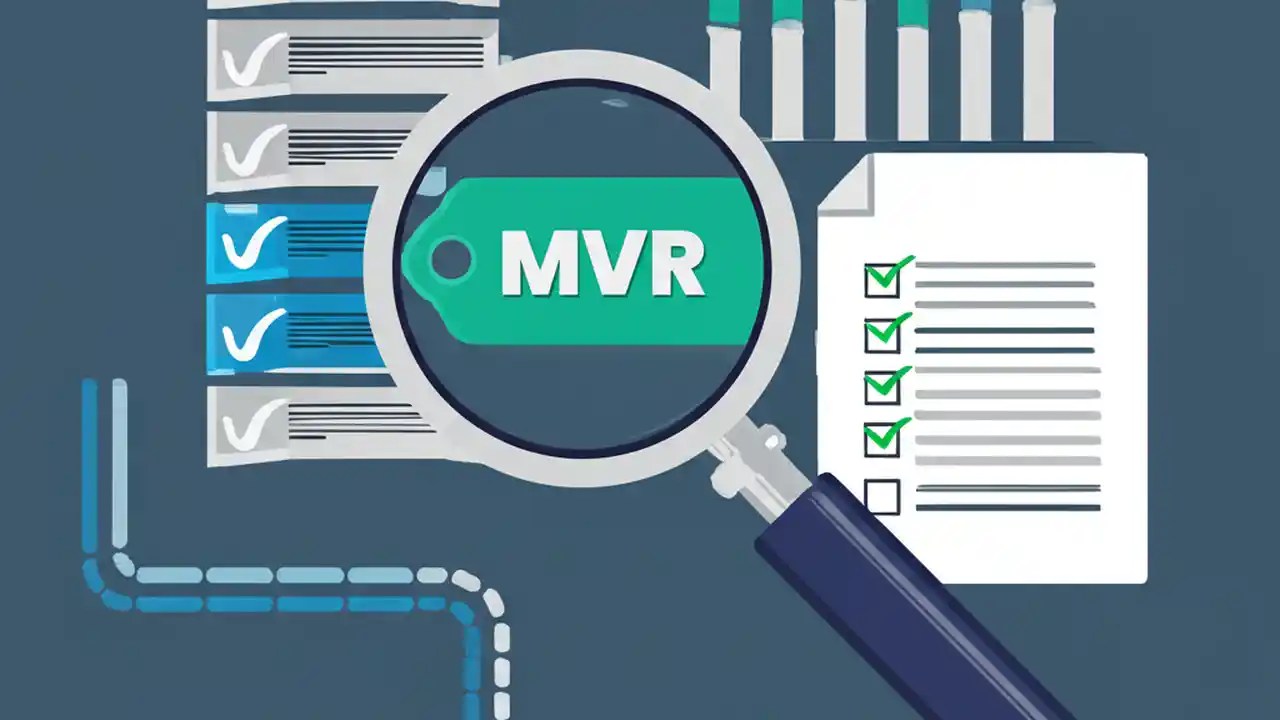 MVR