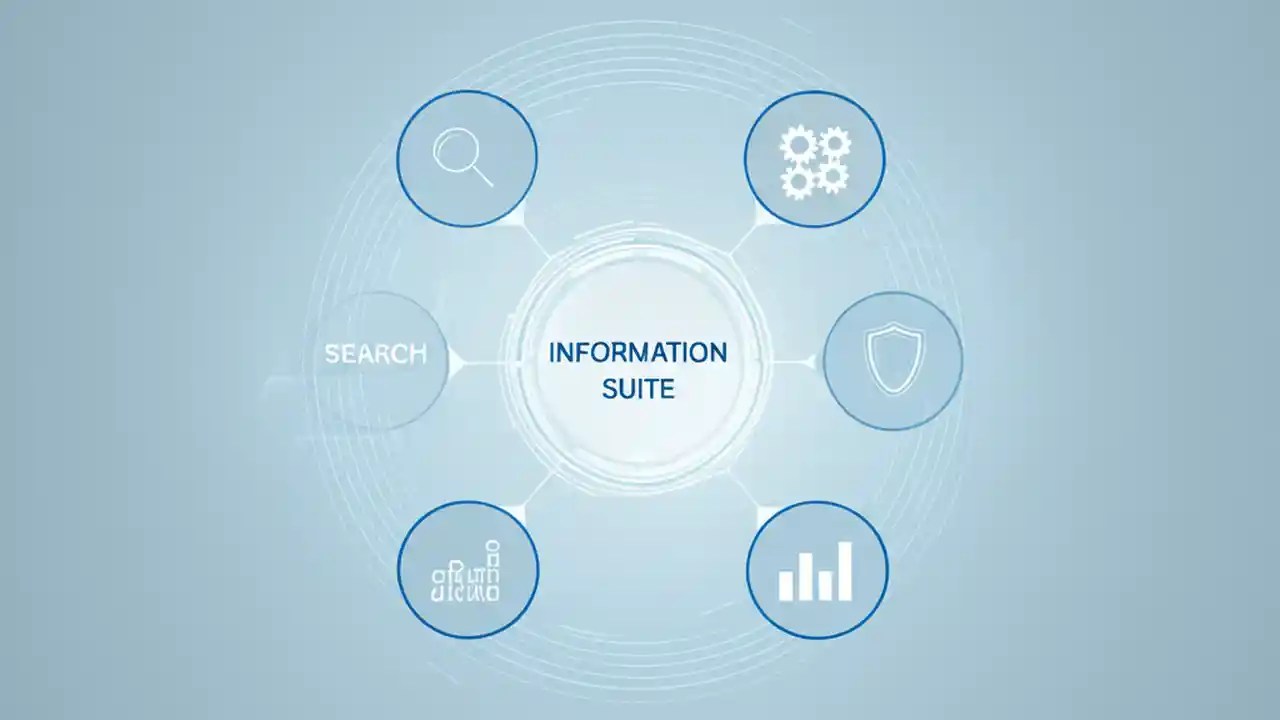 SEARCH

INFORMATION SUITE