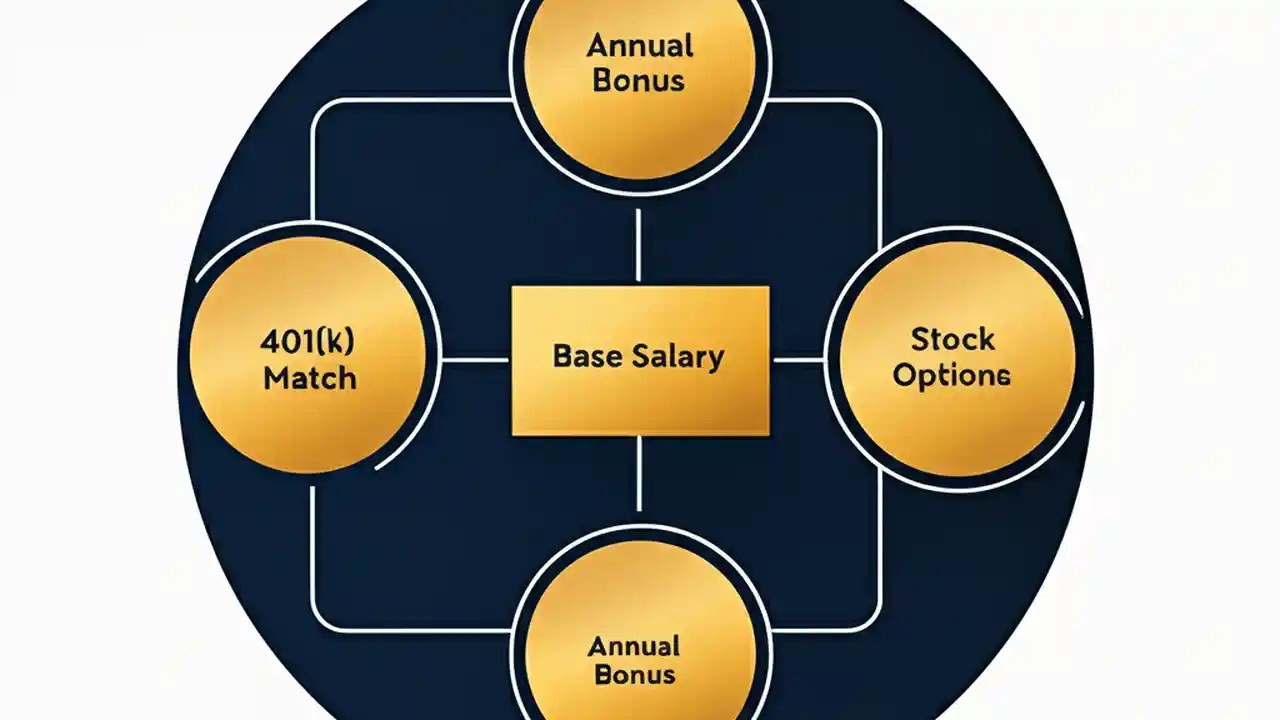 Annual Bonus

401(k) Match

Base Salary

Stock Options

Annual Bonus