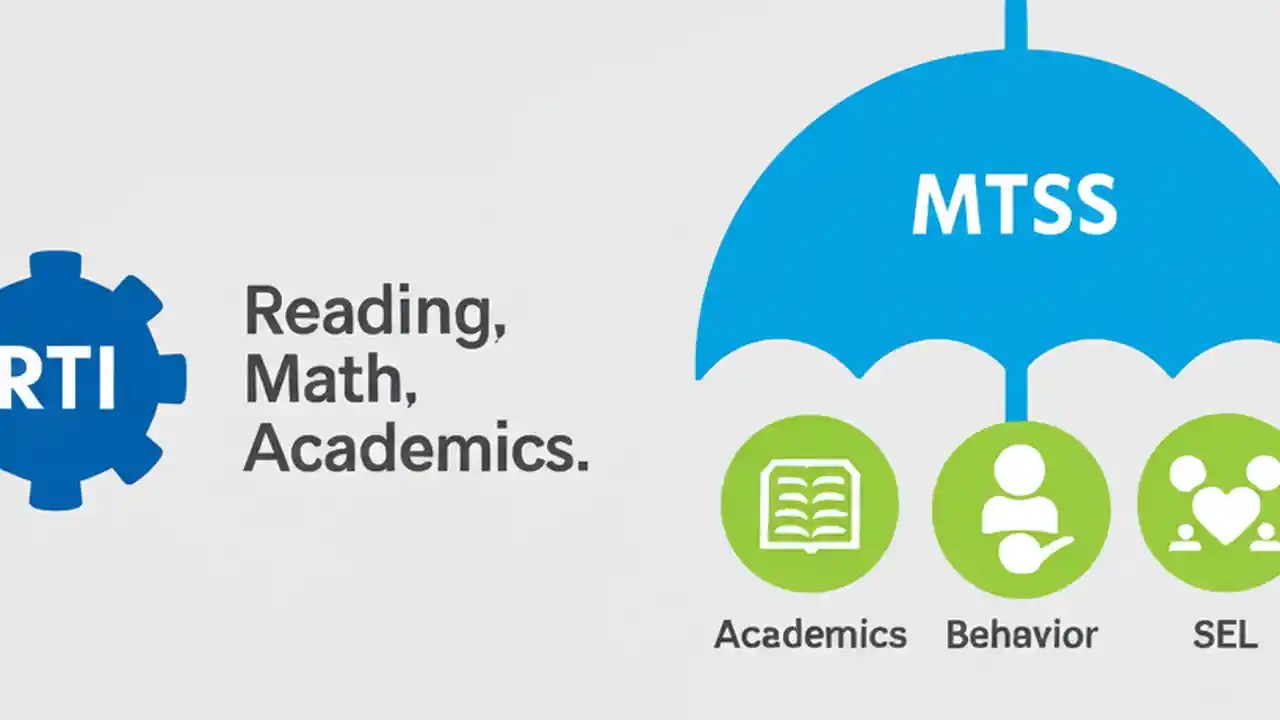 RTI

Reading,
Math,
Academics.

MTSS

Academics
Behavior
SEL