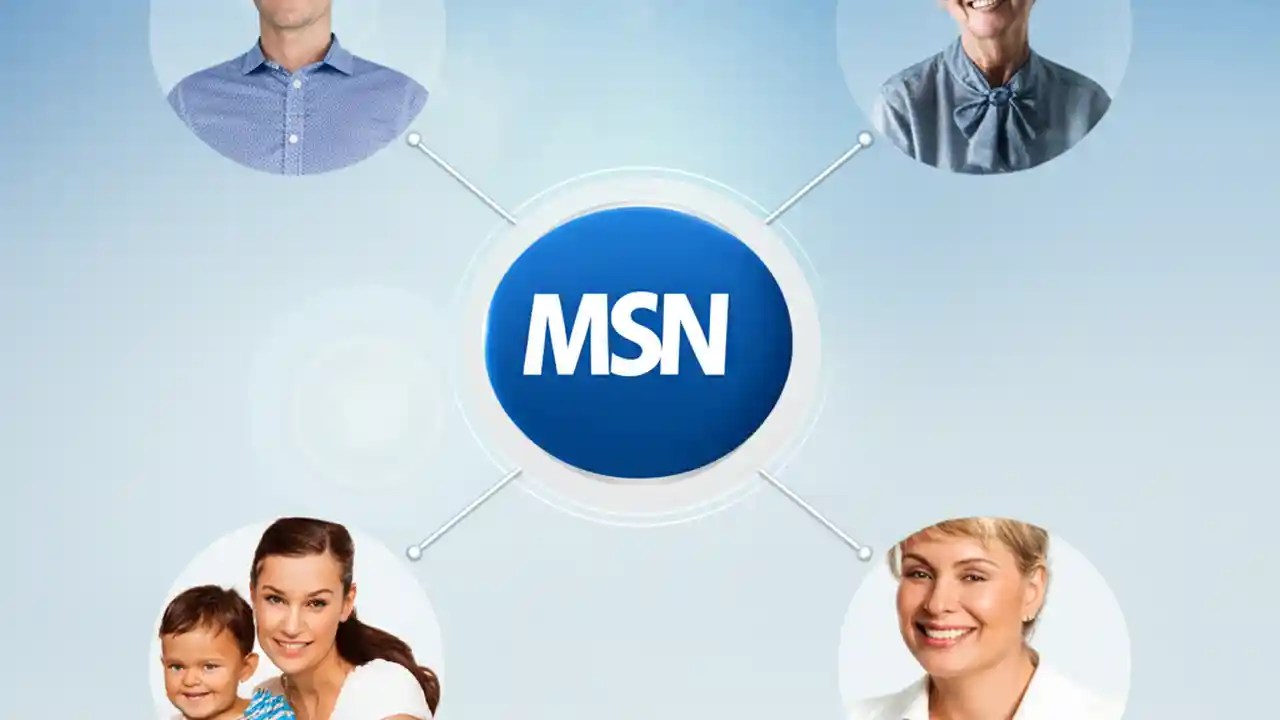 MSN